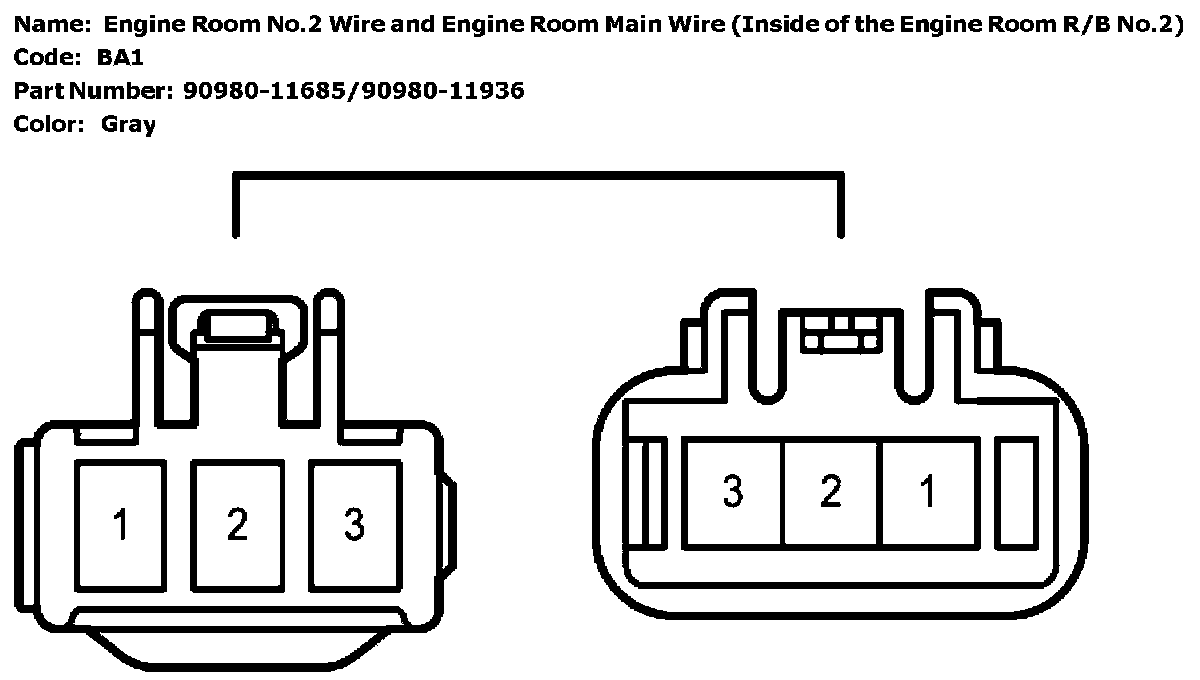 Name: Engine Room No.2 Wire and Engine Room Main Wire (Inside of the Engine Room R/B No.2)
Code: BA1
Part Number: 90980-11685/90980-11936
Color: Gray

1 2 3

3 2 1