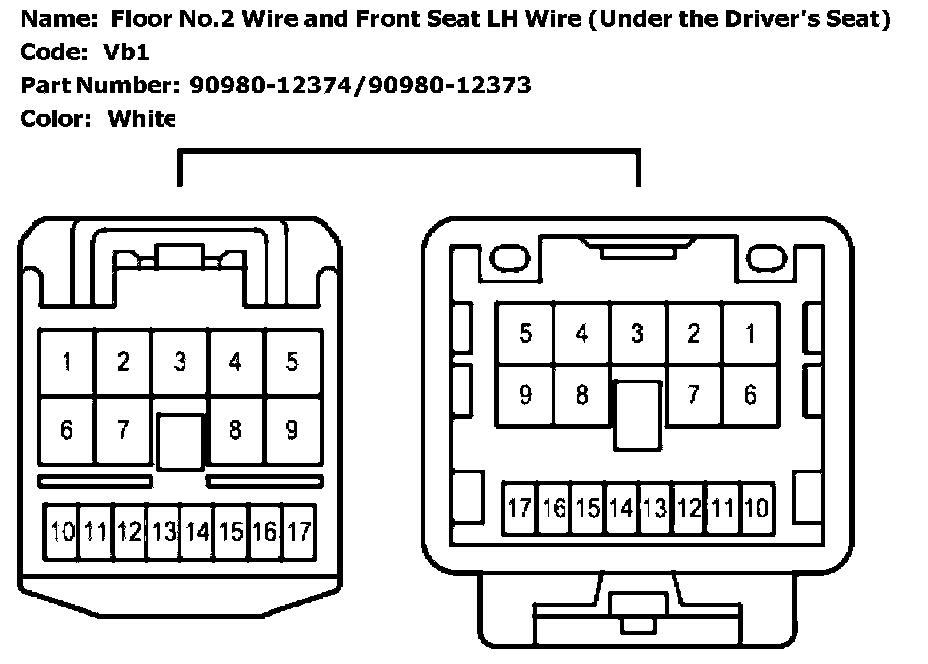 Name: Floor No.2 Wire and Front Seat LH Wire (Under the Driver's Seat)
Code: Vb1
Part Number: 90980-12374/90980-12373
Color: White

1 2 3 4 5
6 7 8 9
10 11 12 13 14 15 16 17

5 4 3 2 1
9 8 7 6
17 16 15 14 13 12 11 10