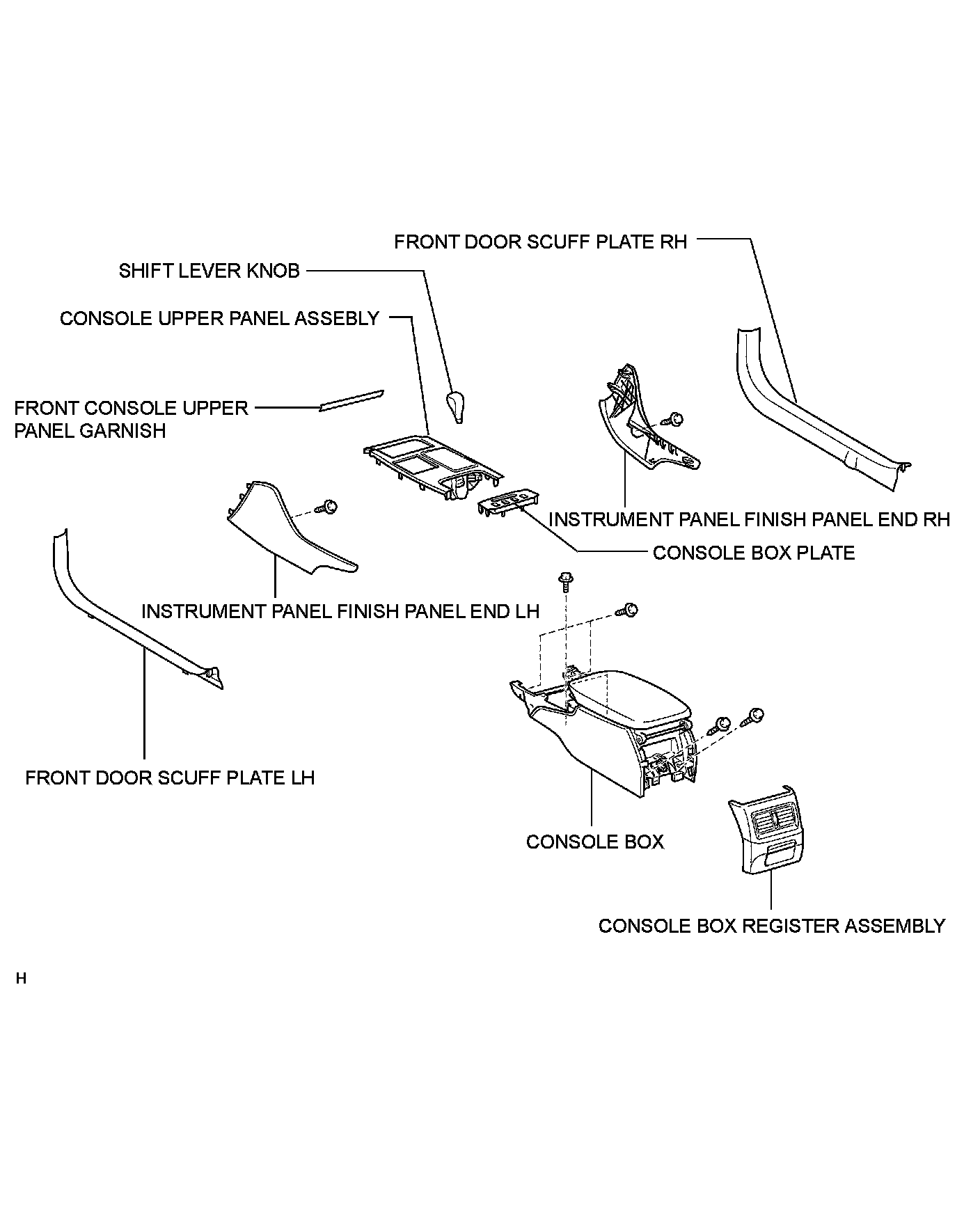 FRONT DOOR SCUFF PLATE RH

SHIFT LEVER KNOB

CONSOLE UPPER PANEL ASSEBLY

FRONT CONSOLE UPPER PANEL GARNISH

INSTRUMENT PANEL FINISH PANEL END RH

CONSOLE BOX PLATE

INSTRUMENT PANEL FINISH PANEL END LH

FRONT DOOR SCUFF PLATE LH

CONSOLE BOX

CONSOLE BOX REGISTER ASSEMBLY

H