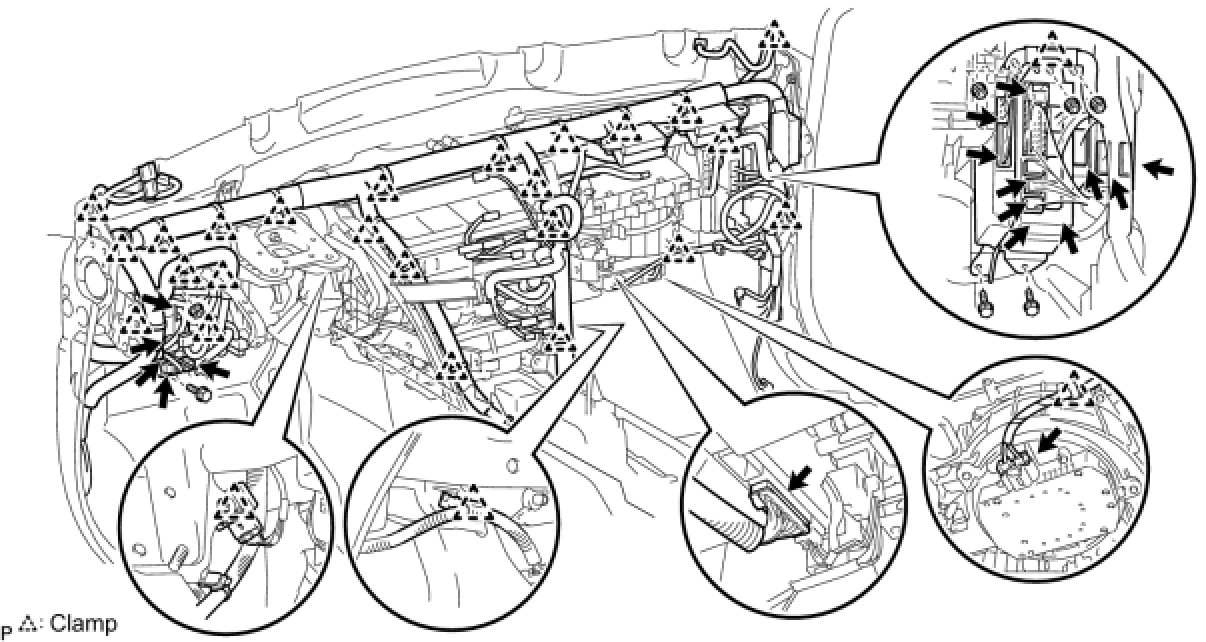 P △: Clamp