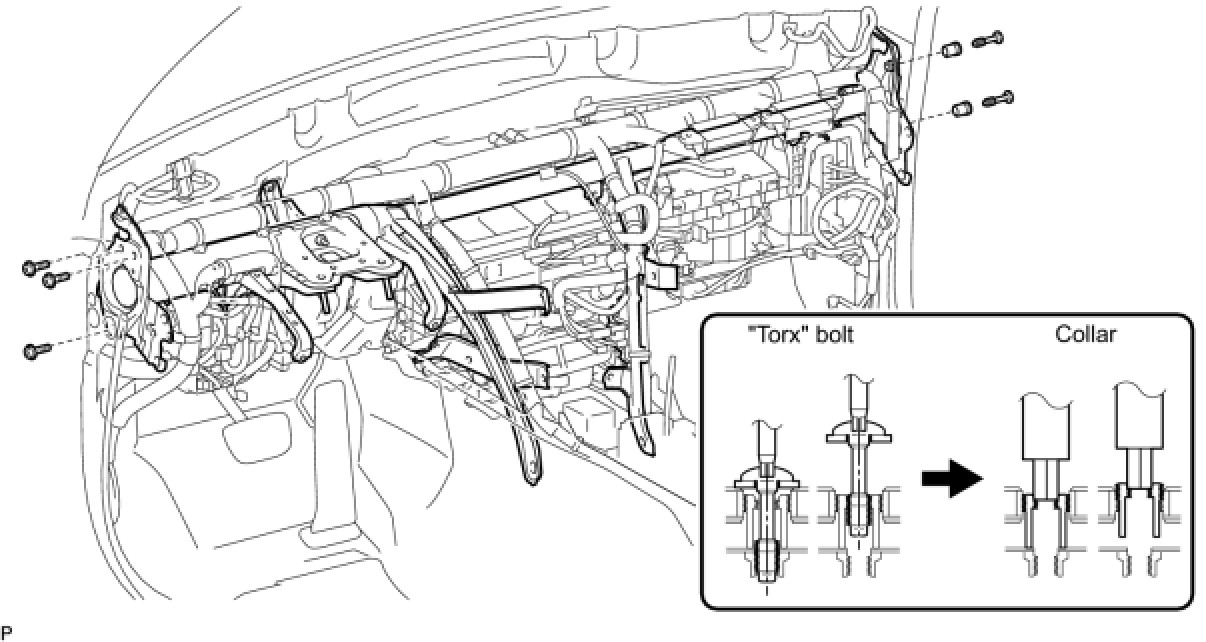 "Torx" bolt

Collar

P