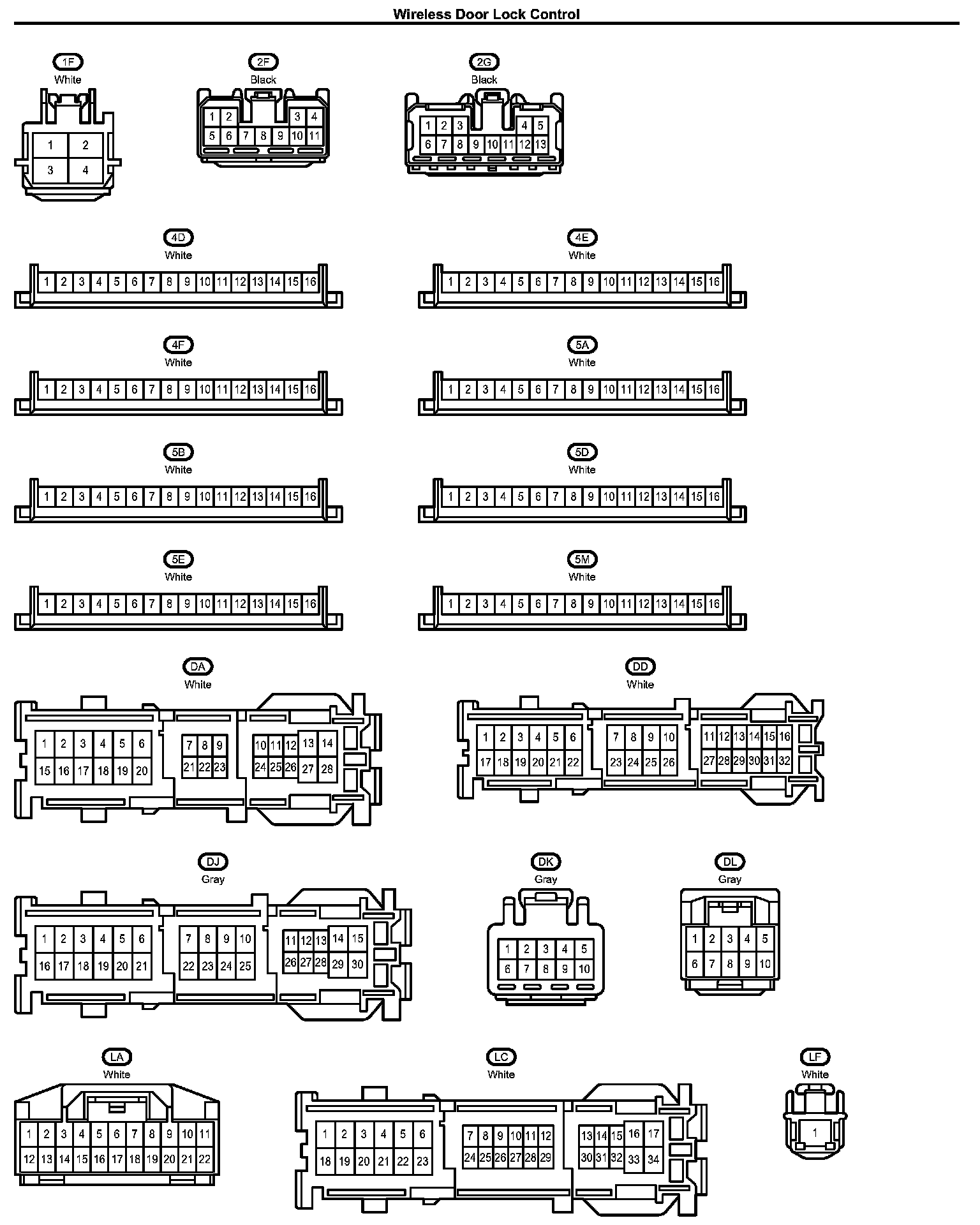 Wireless Door Lock Control

1F
White
1 2
3 4

2F
Black
1 2 3 4
5 6 7 8 9 10 11

2G
Black
1 2 3 4 5
6 7 8 9 10 11 12 13

4D
White
1 2 3 4 5 6 7 8 9 10 11 12 13 14 15 16

4E
White
1 2 3 4 5 6 7 8 9 10 11 12 13 14 15 16

4F
White
1 2 3 4 5 6 7 8 9 10 11 12 13 14 15 16

5A
White
1 2 3 4 5 6 7 8 9 10 11 12 13 14 15 16

5B
White
1 2 3 4 5 6 7 8 9 10 11 12 13 14 15 16

5D
White
1 2 3 4 5 6 7 8 9 10 11 12 13 14 15 16

5E
White
1 2 3 4 5 6 7 8 9 10 11 12 13 14 15 16

5M
White
1 2 3 4 5 6 7 8 9 10 11 12 13 14 15 16

DA
White
1 2 3 4 5 6 7 8 9 10 11 12 13 14
15 16 17 18 19 20 21 22 23 24 25 26 27 28

DD
White
1 2 3 4 5 6 7 8 9 10 11 12 13 14 15 16
17 18 19 20 21 22 23 24 25 26 27 28 29 30 31 32

DJ
Gray
1 2 3 4 5 6 7 8 9 10 11 12 13 14 15
16 17 18 19 20 21 22 23 24 25 26 27 28 29 30

DK
Gray
1 2 3 4 5
6 7 8 9 10

DL
Gray
1 2 3 4 5
6 7 8 9 10

LA
White
1 2 3 4 5 6 7 8 9 10 11
12 13 14 15 16 17 18 19 20 21 22

LC
White
1 2 3 4 5 6 7 8 9 10 11 12 13 14 15 16 17
18 19 20 21 22 23 24 25 26 27 28 29 30 31 32 33 34

LF
White
1