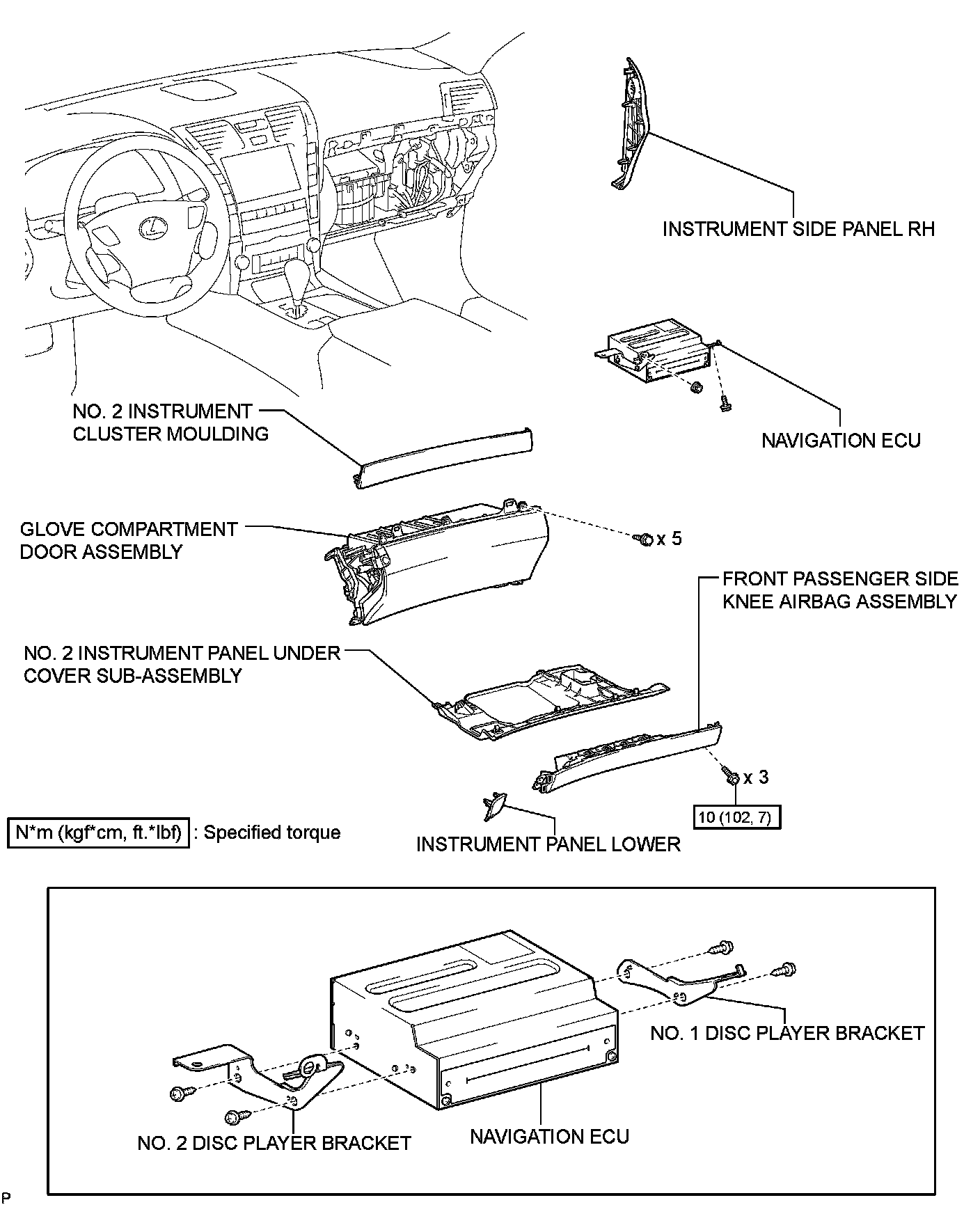 INSTRUMENT SIDE PANEL RH

NAVIGATION ECU

NO. 2 INSTRUMENT CLUSTER MOULDING

GLOVE COMPARTMENT DOOR ASSEMBLY

x 5

FRONT PASSENGER SIDE KNEE AIRBAG ASSEMBLY

NO. 2 INSTRUMENT PANEL UNDER COVER SUB-ASSEMBLY

x 3

10 (102, 7)

N*m (kgf*cm, ft.*lbf) : Specified torque

INSTRUMENT PANEL LOWER

NO. 1 DISC PLAYER BRACKET

NO. 2 DISC PLAYER BRACKET

NAVIGATION ECU

P