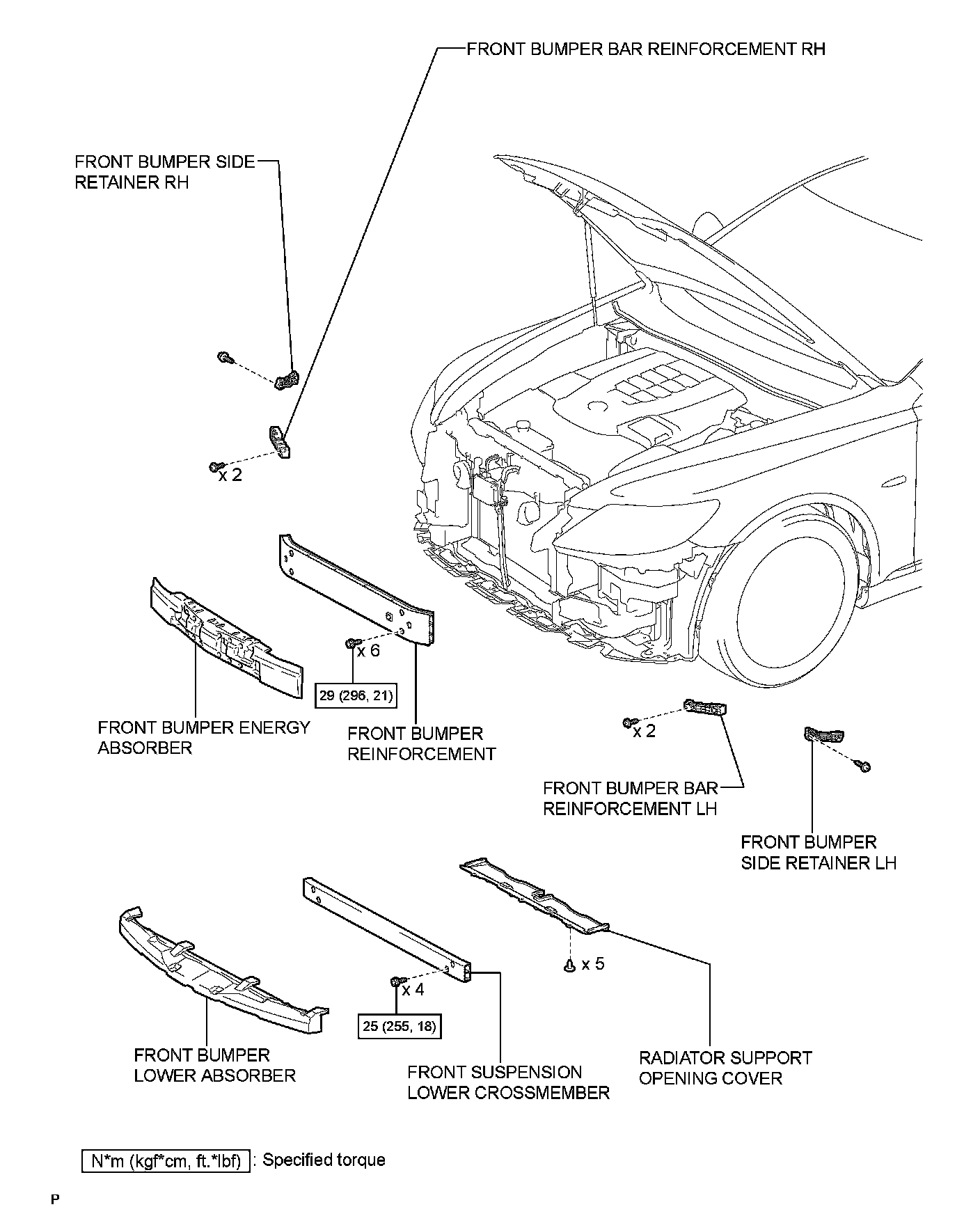 FRONT BUMPER BAR REINFORCEMENT RH

FRONT BUMPER SIDE RETAINER RH

x 2

x 6

29 (296, 21)

FRONT BUMPER ENERGY ABSORBER

FRONT BUMPER REINFORCEMENT

x 2

FRONT BUMPER BAR REINFORCEMENT LH

FRONT BUMPER SIDE RETAINER LH

x 5

x 4

25 (255, 18)

FRONT BUMPER LOWER ABSORBER

FRONT SUSPENSION LOWER CROSSMEMBER

RADIATOR SUPPORT OPENING COVER

N*m (kgf*cm, ft.*lbf) : Specified torque

P