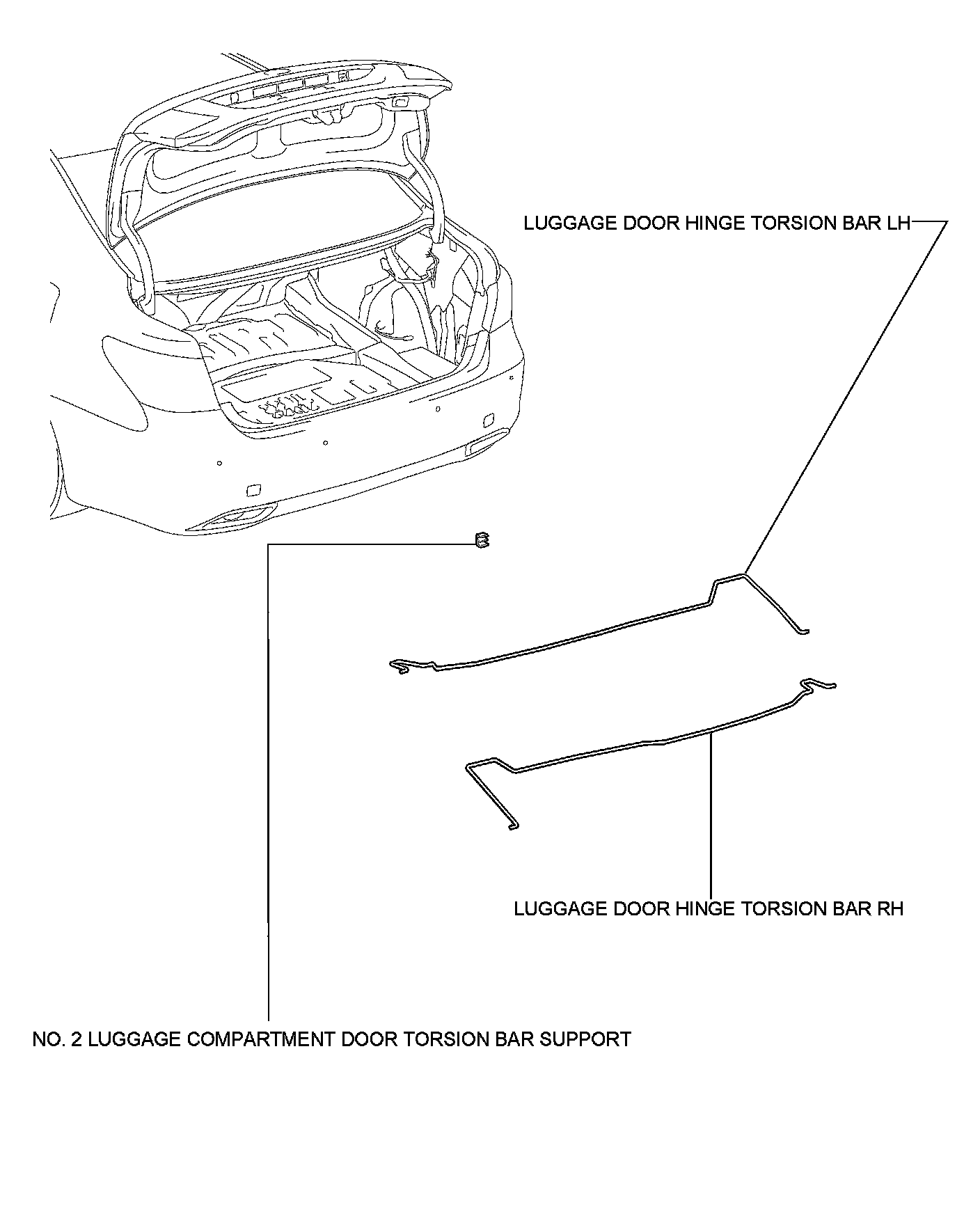 LUGGAGE DOOR HINGE TORSION BAR LH

LUGGAGE DOOR HINGE TORSION BAR RH

NO. 2 LUGGAGE COMPARTMENT DOOR TORSION BAR SUPPORT