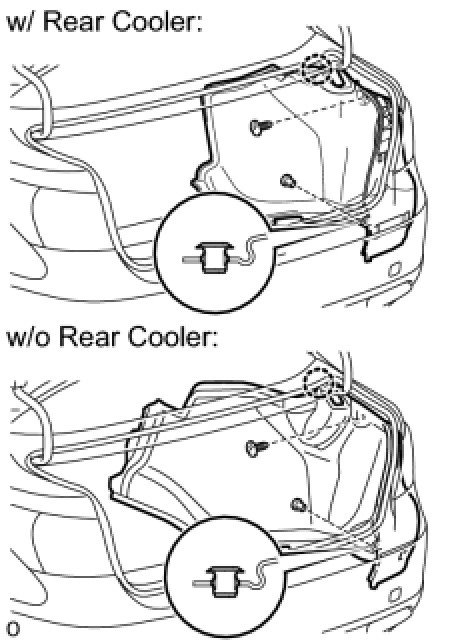 w/ Rear Cooler:

w/o Rear Cooler:

O