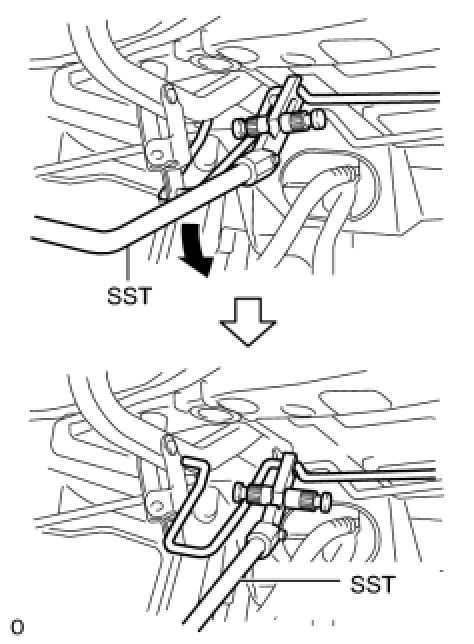 SST

SST

O