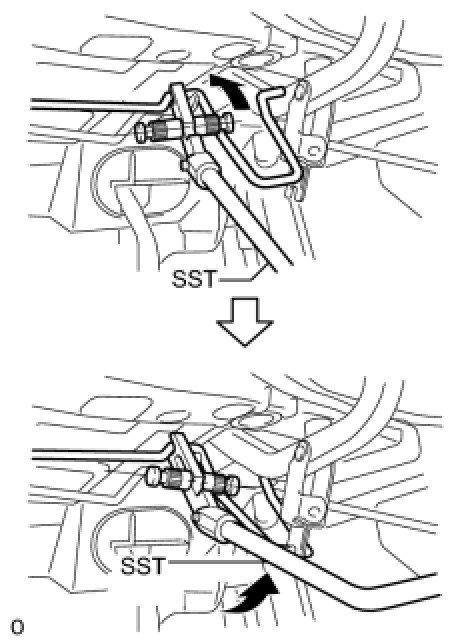 SST

SST

O