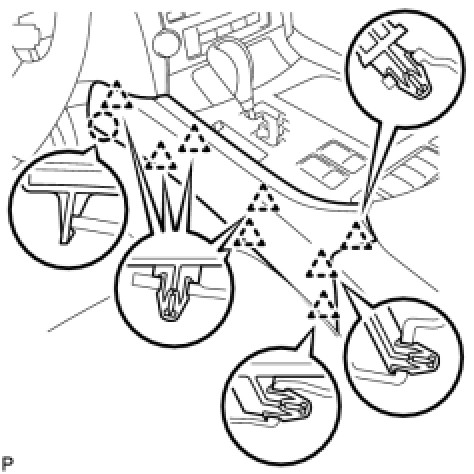 P