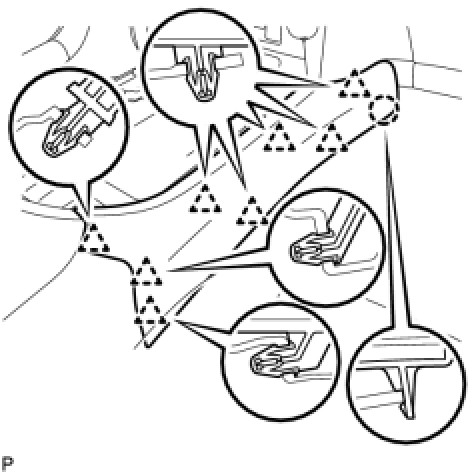 P