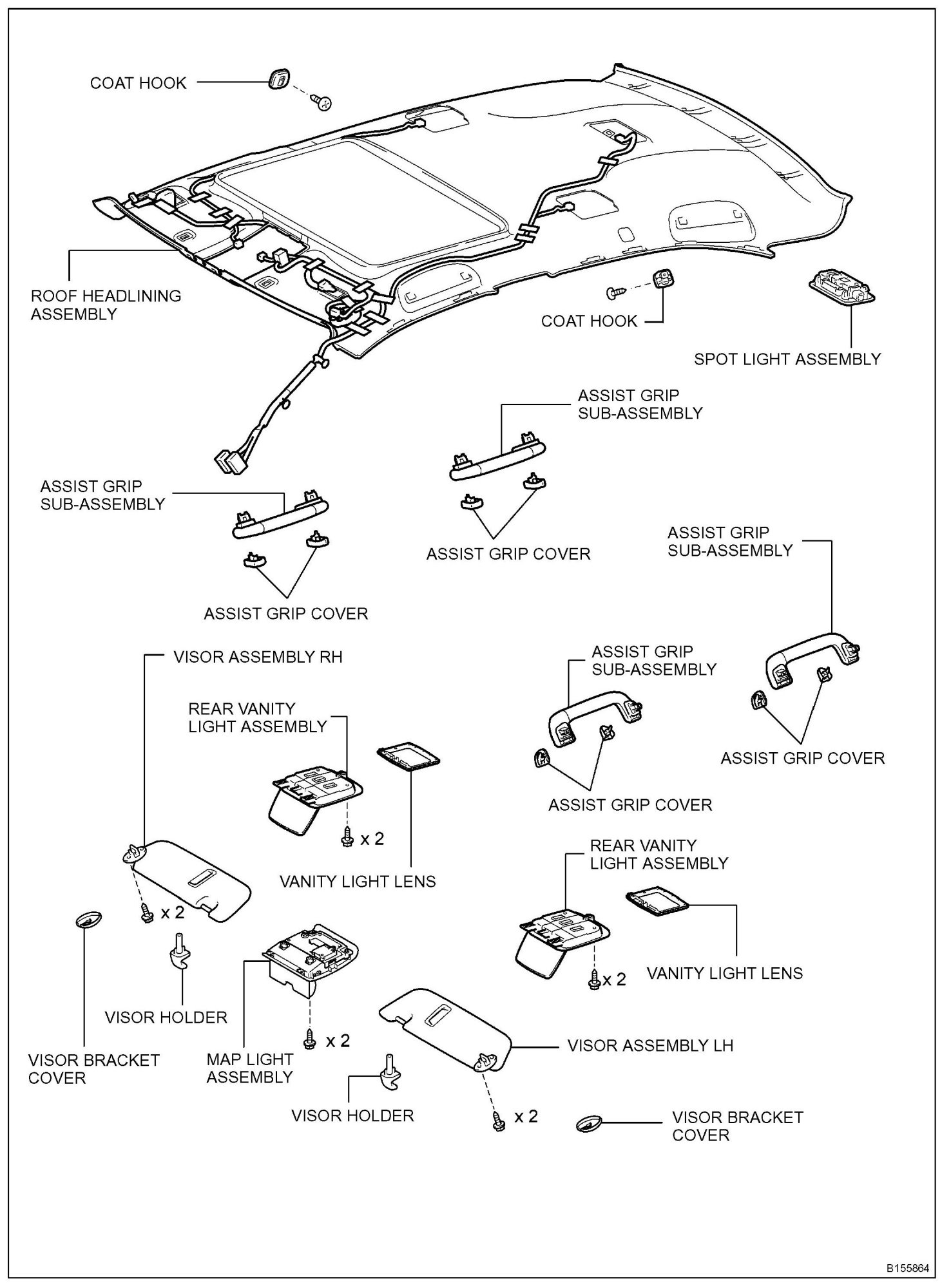 COAT HOOK

ROOF HEADLINING ASSEMBLY

COAT HOOK

SPOT LIGHT ASSEMBLY

ASSIST GRIP SUB-ASSEMBLY

ASSIST GRIP SUB-ASSEMBLY

ASSIST GRIP COVER

ASSIST GRIP COVER

ASSIST GRIP SUB-ASSEMBLY

VISOR ASSEMBLY RH

ASSIST GRIP SUB-ASSEMBLY

REAR VANITY LIGHT ASSEMBLY

ASSIST GRIP COVER

ASSIST GRIP COVER

x 2

VANITY LIGHT LENS

REAR VANITY LIGHT ASSEMBLY

x 2

x 2

VANITY LIGHT LENS

VISOR HOLDER

x 2

VISOR ASSEMBLY LH

VISOR BRACKET COVER

MAP LIGHT ASSEMBLY

VISOR HOLDER

x 2

VISOR BRACKET COVER

B155864