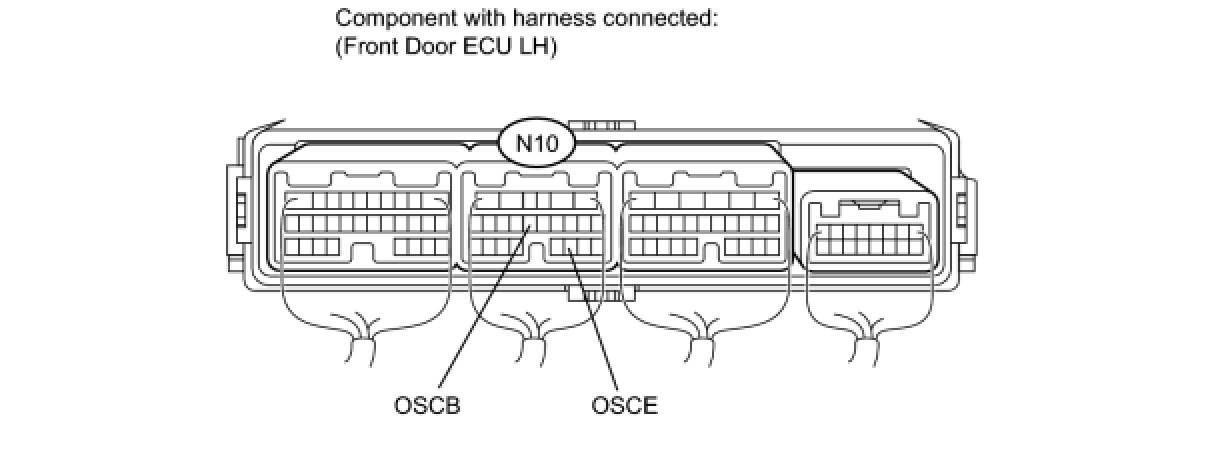 Component with harness connected:
(Front Door ECU LH)

N10

OSCB
OSCE