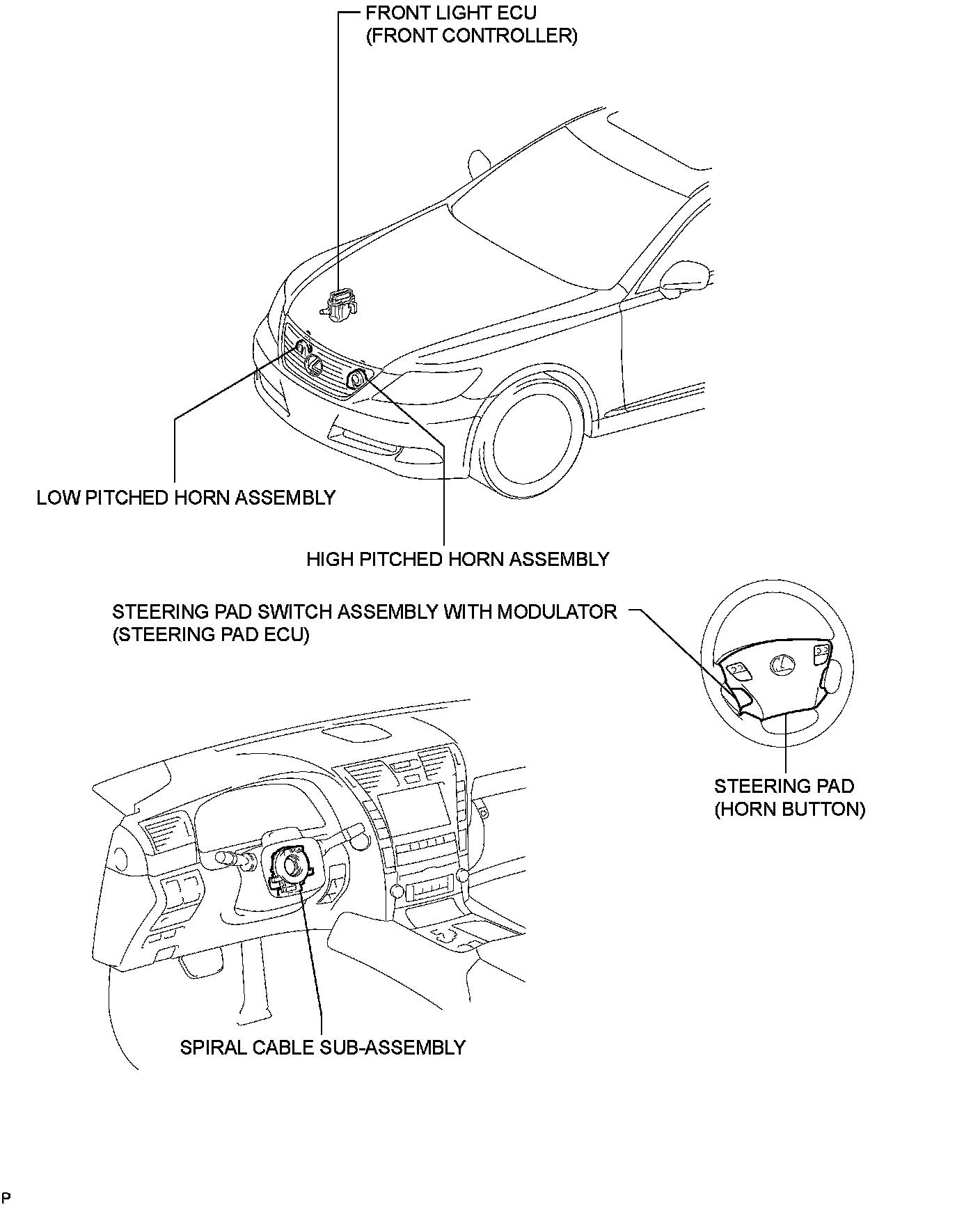 FRONT LIGHT ECU
(FRONT CONTROLLER)

LOW PITCHED HORN ASSEMBLY

HIGH PITCHED HORN ASSEMBLY

STEERING PAD SWITCH ASSEMBLY WITH MODULATOR
(STEERING PAD ECU)

STEERING PAD
(HORN BUTTON)

SPIRAL CABLE SUB-ASSEMBLY

P