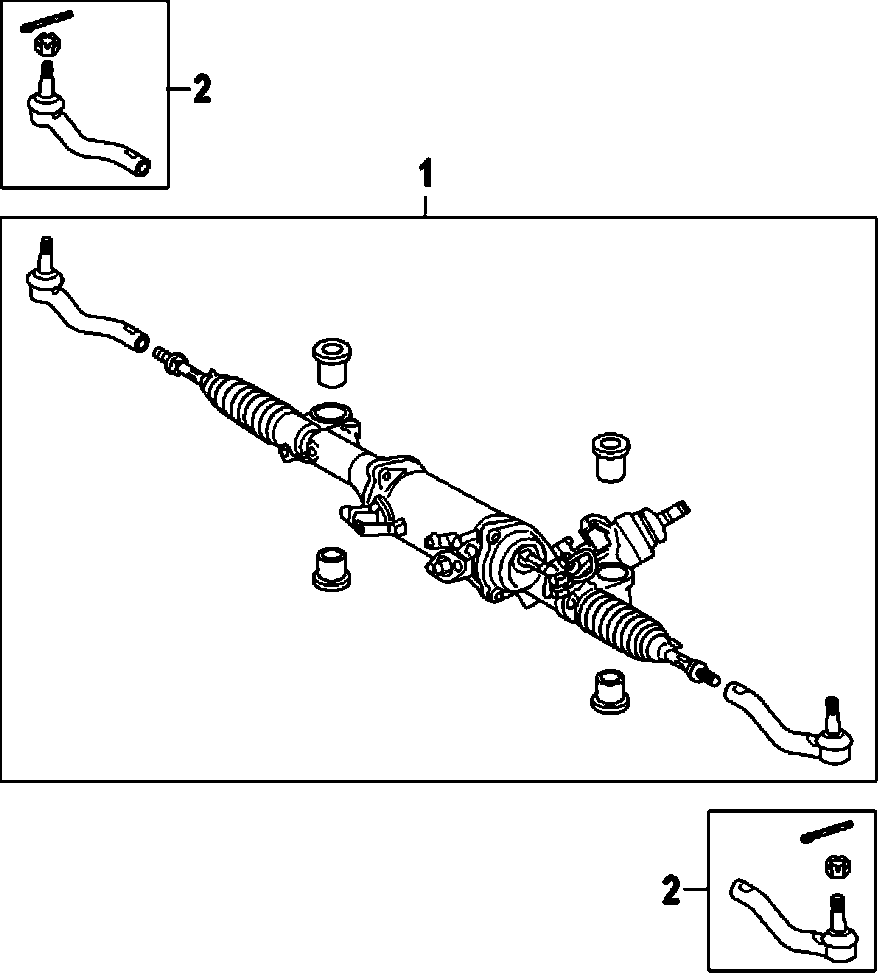 2

1

2