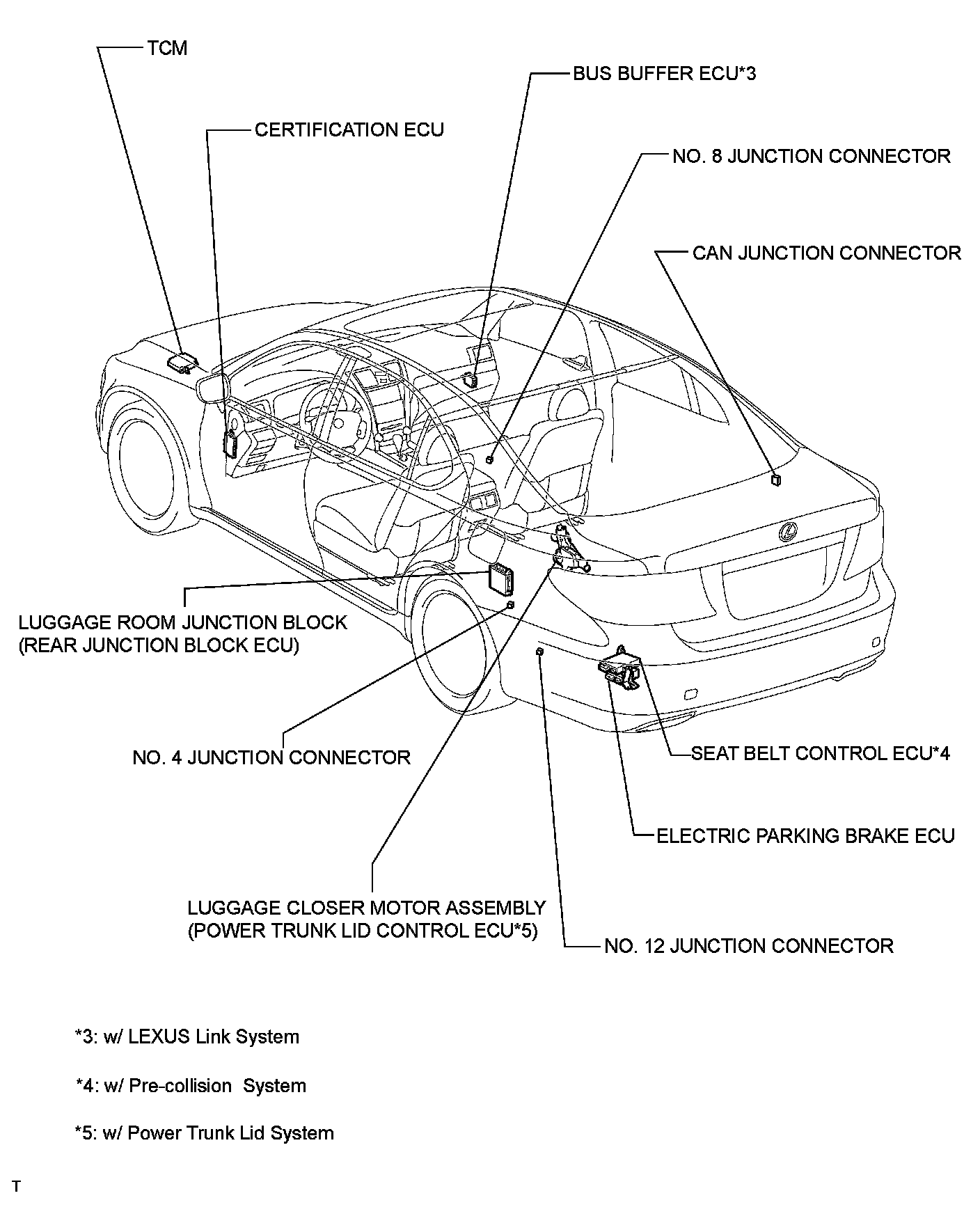 TCM

BUS BUFFER ECU*3

CERTIFICATION ECU

NO. 8 JUNCTION CONNECTOR

CAN JUNCTION CONNECTOR

LUGGAGE ROOM JUNCTION BLOCK (REAR JUNCTION BLOCK ECU)

NO. 4 JUNCTION CONNECTOR

SEAT BELT CONTROL ECU*4

ELECTRIC PARKING BRAKE ECU

LUGGAGE CLOSER MOTOR ASSEMBLY (POWER TRUNK LID CONTROL ECU*5)

NO. 12 JUNCTION CONNECTOR

*3: w/ LEXUS Link System

*4: w/ Pre-collision System

*5: w/ Power Trunk Lid System

T