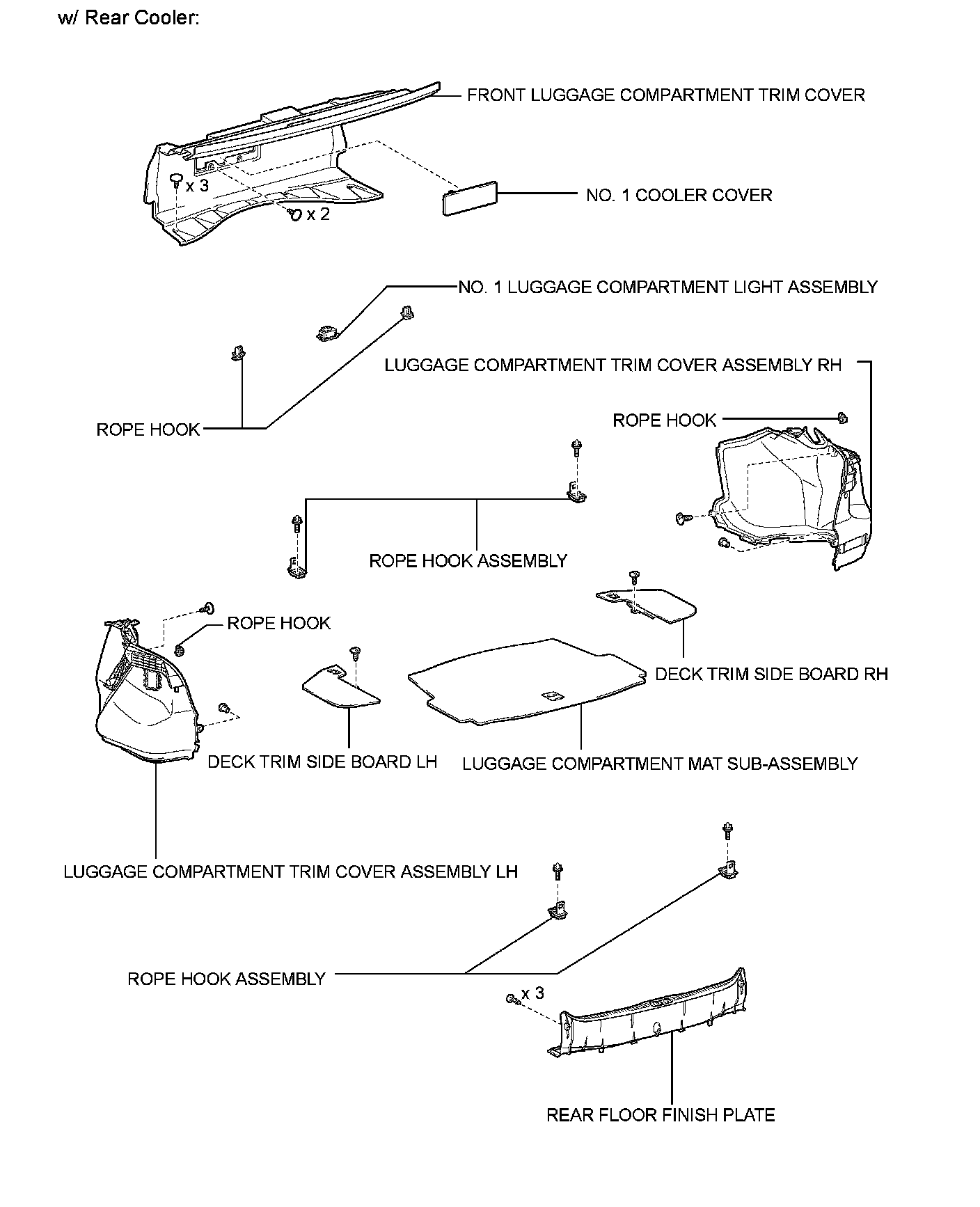 w/ Rear Cooler:

FRONT LUGGAGE COMPARTMENT TRIM COVER

x 3

x 2

NO. 1 COOLER COVER

NO. 1 LUGGAGE COMPARTMENT LIGHT ASSEMBLY

LUGGAGE COMPARTMENT TRIM COVER ASSEMBLY RH

ROPE HOOK

ROPE HOOK

ROPE HOOK ASSEMBLY

ROPE HOOK

DECK TRIM SIDE BOARD RH

DECK TRIM SIDE BOARD LH

LUGGAGE COMPARTMENT MAT SUB-ASSEMBLY

LUGGAGE COMPARTMENT TRIM COVER ASSEMBLY LH

ROPE HOOK ASSEMBLY

x 3

REAR FLOOR FINISH PLATE