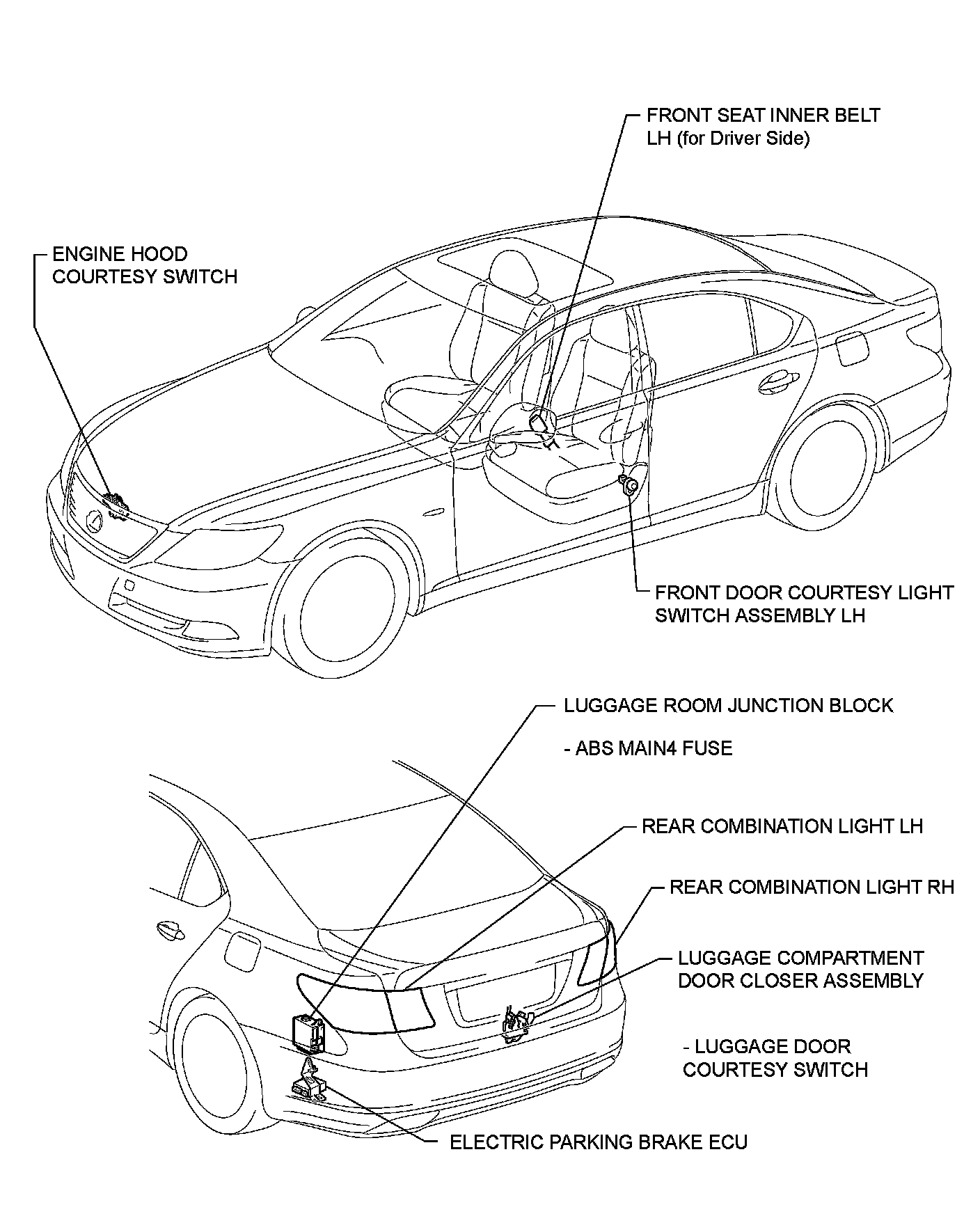 FRONT SEAT INNER BELT LH (for Driver Side)

ENGINE HOOD COURTESY SWITCH

FRONT DOOR COURTESY LIGHT SWITCH ASSEMBLY LH

LUGGAGE ROOM JUNCTION BLOCK

- ABS MAIN4 FUSE

REAR COMBINATION LIGHT LH

REAR COMBINATION LIGHT RH

LUGGAGE COMPARTMENT DOOR CLOSER ASSEMBLY

- LUGGAGE DOOR COURTESY SWITCH

ELECTRIC PARKING BRAKE ECU