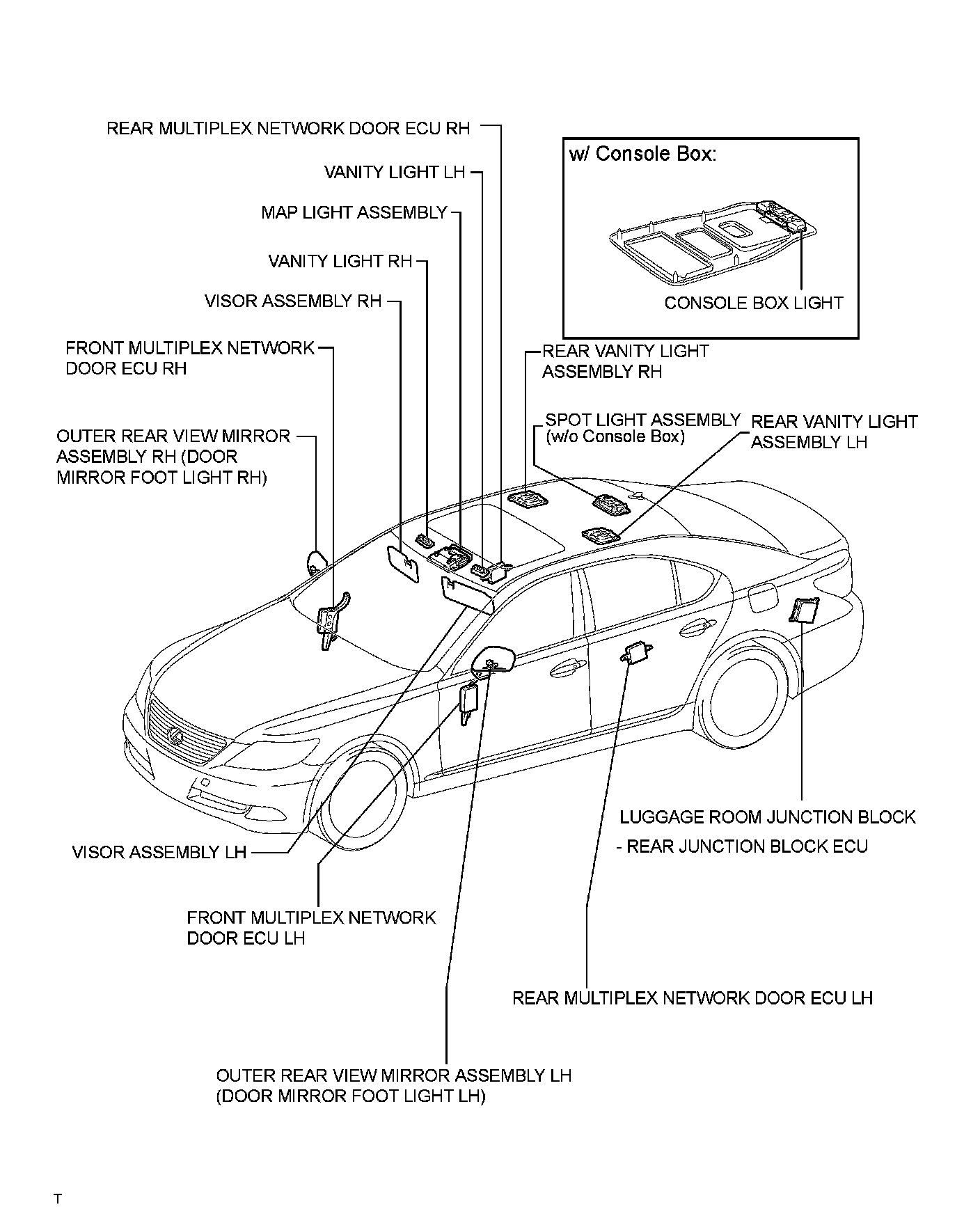 REAR MULTIPLEX NETWORK DOOR ECU RH

VANITY LIGHT LH

MAP LIGHT ASSEMBLY

VANITY LIGHT RH

VISOR ASSEMBLY RH

FRONT MULTIPLEX NETWORK DOOR ECU RH

OUTER REAR VIEW MIRROR ASSEMBLY RH (DOOR MIRROR FOOT LIGHT RH)

w/ Console Box:

CONSOLE BOX LIGHT

REAR VANITY LIGHT ASSEMBLY RH

SPOT LIGHT ASSEMBLY (w/o Console Box)

REAR VANITY LIGHT ASSEMBLY LH

LUGGAGE ROOM JUNCTION BLOCK - REAR JUNCTION BLOCK ECU

VISOR ASSEMBLY LH

FRONT MULTIPLEX NETWORK DOOR ECU LH

REAR MULTIPLEX NETWORK DOOR ECU LH

OUTER REAR VIEW MIRROR ASSEMBLY LH (DOOR MIRROR FOOT LIGHT LH)

T