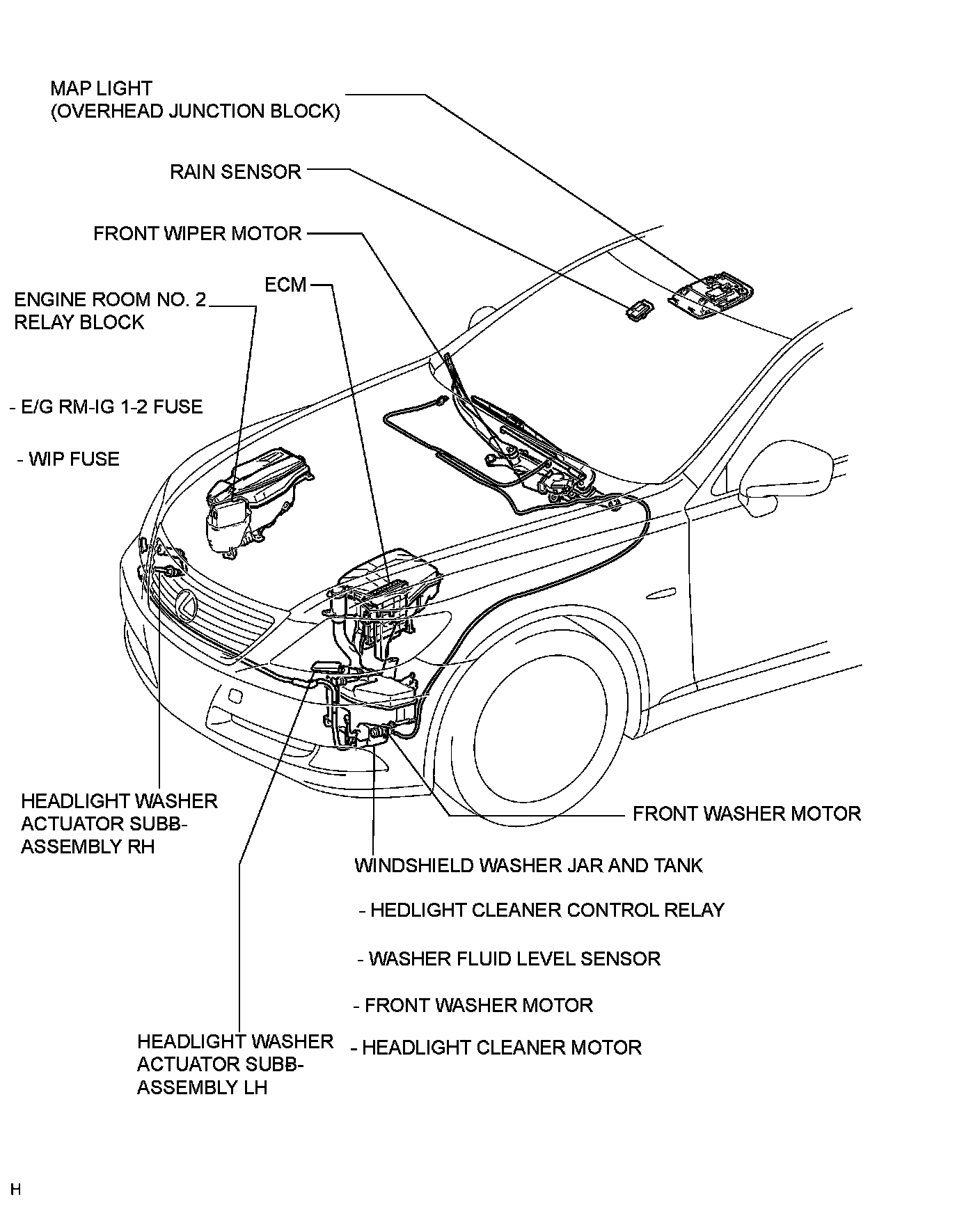 MAP LIGHT
(OVERHEAD JUNCTION BLOCK)

RAIN SENSOR

FRONT WIPER MOTOR

ECM

ENGINE ROOM NO. 2
RELAY BLOCK

- E/G RM-IG 1-2 FUSE

- WIP FUSE

HEADLIGHT WASHER
ACTUATOR SUBB-
ASSEMBLY RH

FRONT WASHER MOTOR

WINDSHIELD WASHER JAR AND TANK

- HEDLIGHT CLEANER CONTROL RELAY

- WASHER FLUID LEVEL SENSOR

- FRONT WASHER MOTOR

- HEADLIGHT CLEANER MOTOR

HEADLIGHT WASHER
ACTUATOR SUBB-
ASSEMBLY LH

H