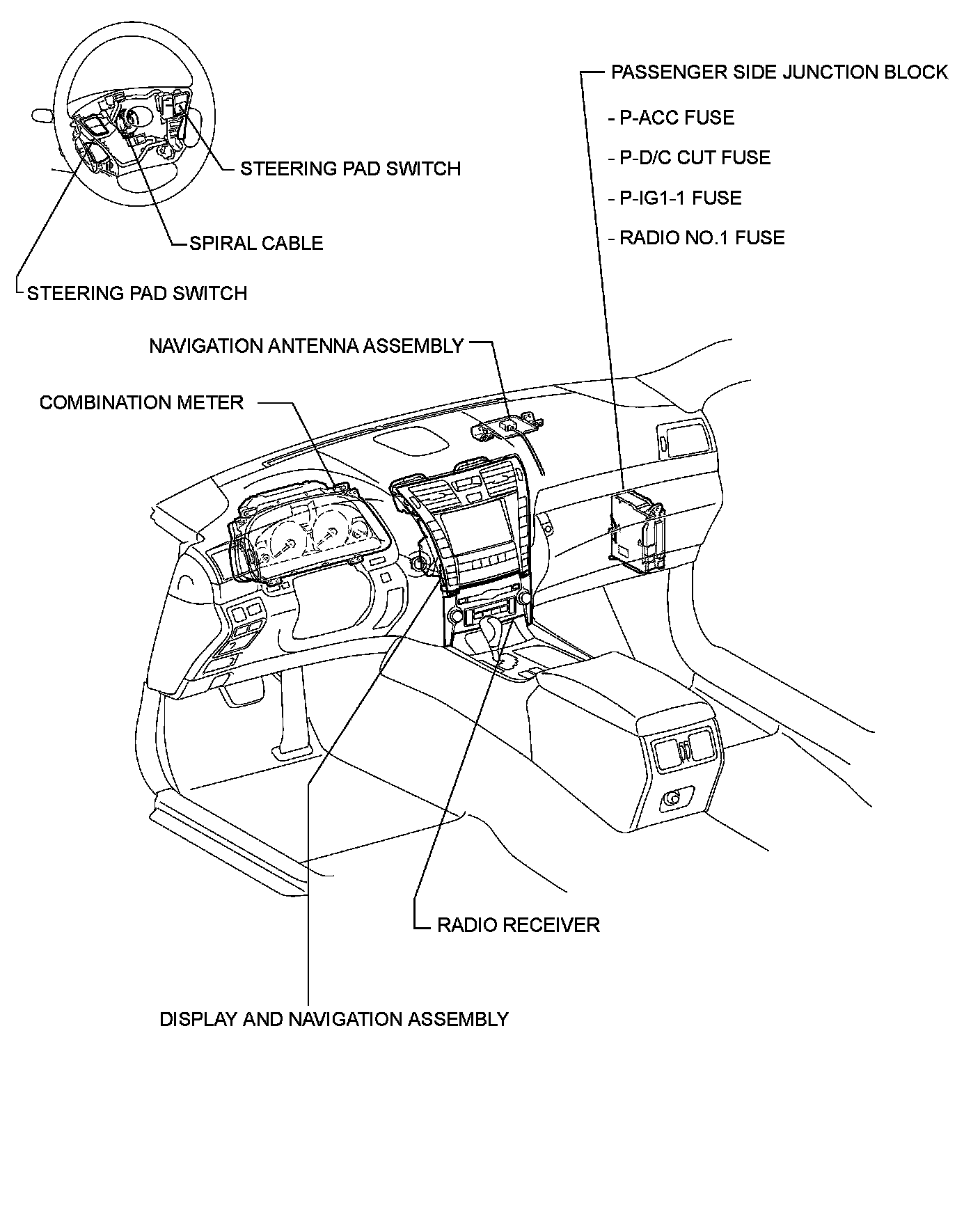 PASSENGER SIDE JUNCTION BLOCK

- P-ACC FUSE

- P-D/C CUT FUSE

- P-IG1-1 FUSE

- RADIO NO.1 FUSE

STEERING PAD SWITCH

SPIRAL CABLE

STEERING PAD SWITCH

NAVIGATION ANTENNA ASSEMBLY

COMBINATION METER

RADIO RECEIVER

DISPLAY AND NAVIGATION ASSEMBLY