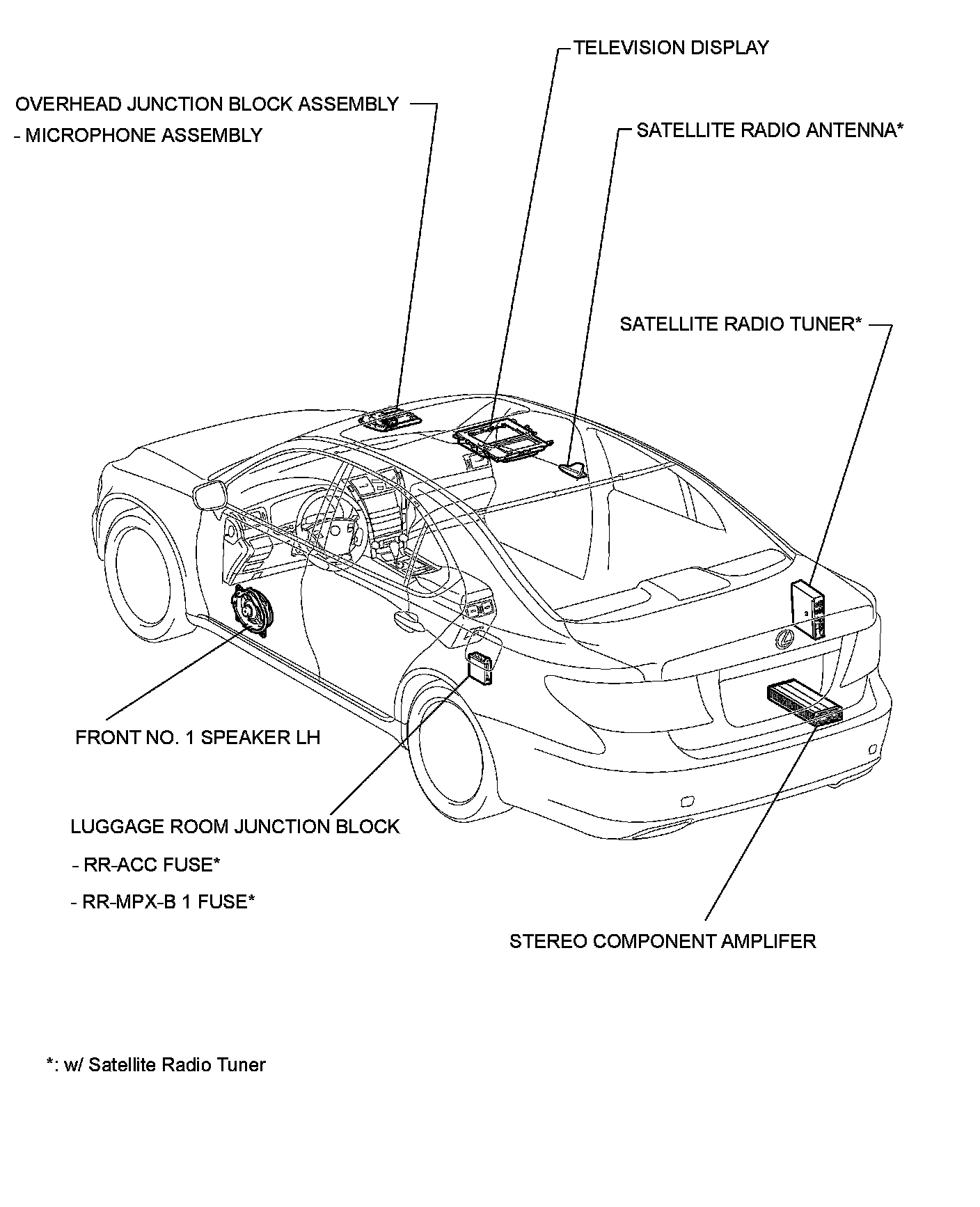 TELEVISION DISPLAY

OVERHEAD JUNCTION BLOCK ASSEMBLY
- MICROPHONE ASSEMBLY

SATELLITE RADIO ANTENNA*

SATELLITE RADIO TUNER*

FRONT NO. 1 SPEAKER LH

LUGGAGE ROOM JUNCTION BLOCK
- RR-ACC FUSE*
- RR-MPX-B 1 FUSE*

STEREO COMPONENT AMPLIFER

*: w/ Satellite Radio Tuner