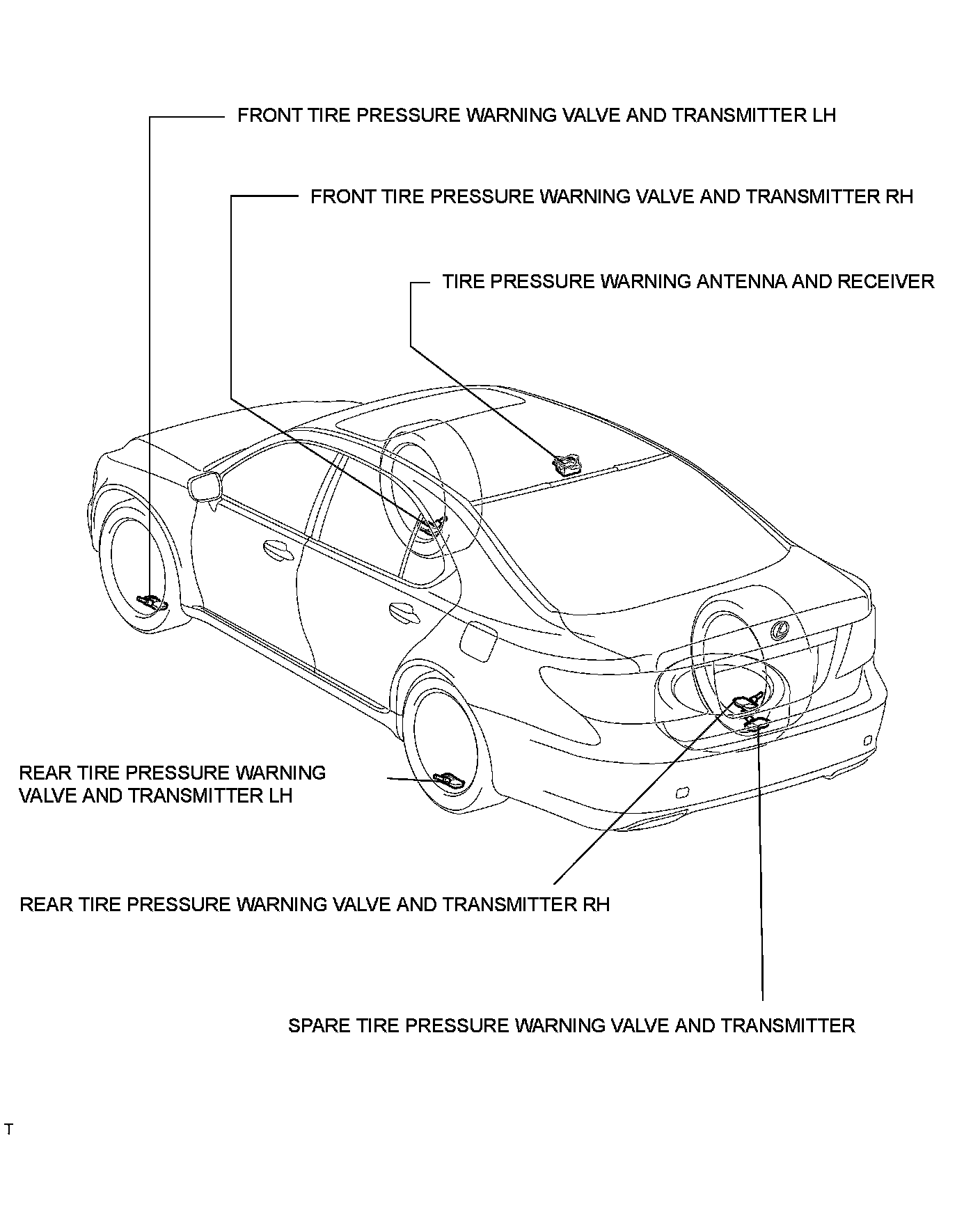 FRONT TIRE PRESSURE WARNING VALVE AND TRANSMITTER LH

FRONT TIRE PRESSURE WARNING VALVE AND TRANSMITTER RH

TIRE PRESSURE WARNING ANTENNA AND RECEIVER

REAR TIRE PRESSURE WARNING VALVE AND TRANSMITTER LH

REAR TIRE PRESSURE WARNING VALVE AND TRANSMITTER RH

SPARE TIRE PRESSURE WARNING VALVE AND TRANSMITTER

T