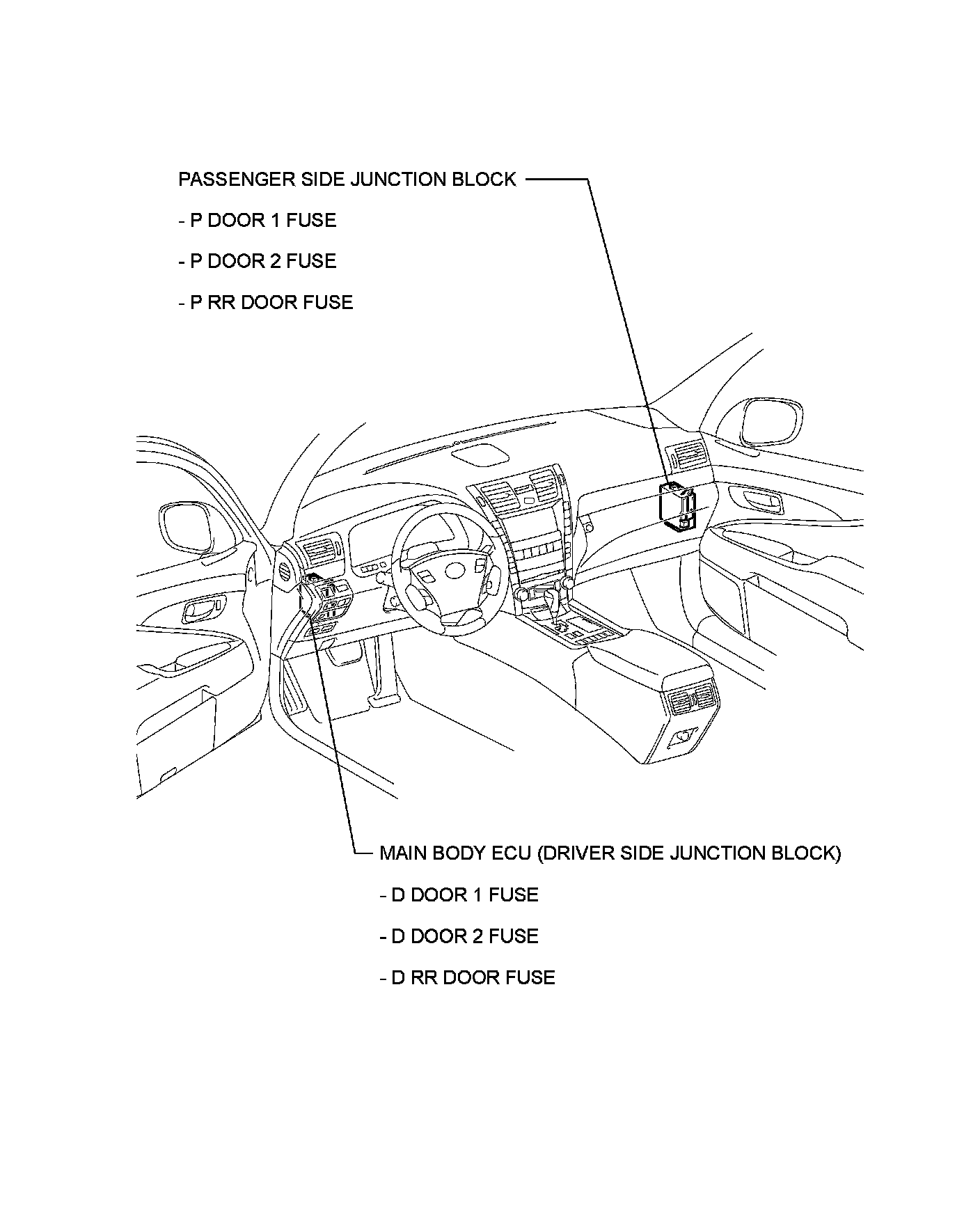 PASSENGER SIDE JUNCTION BLOCK

- P DOOR 1 FUSE

- P DOOR 2 FUSE

- P RR DOOR FUSE

MAIN BODY ECU (DRIVER SIDE JUNCTION BLOCK)

- D DOOR 1 FUSE

- D DOOR 2 FUSE

- D RR DOOR FUSE