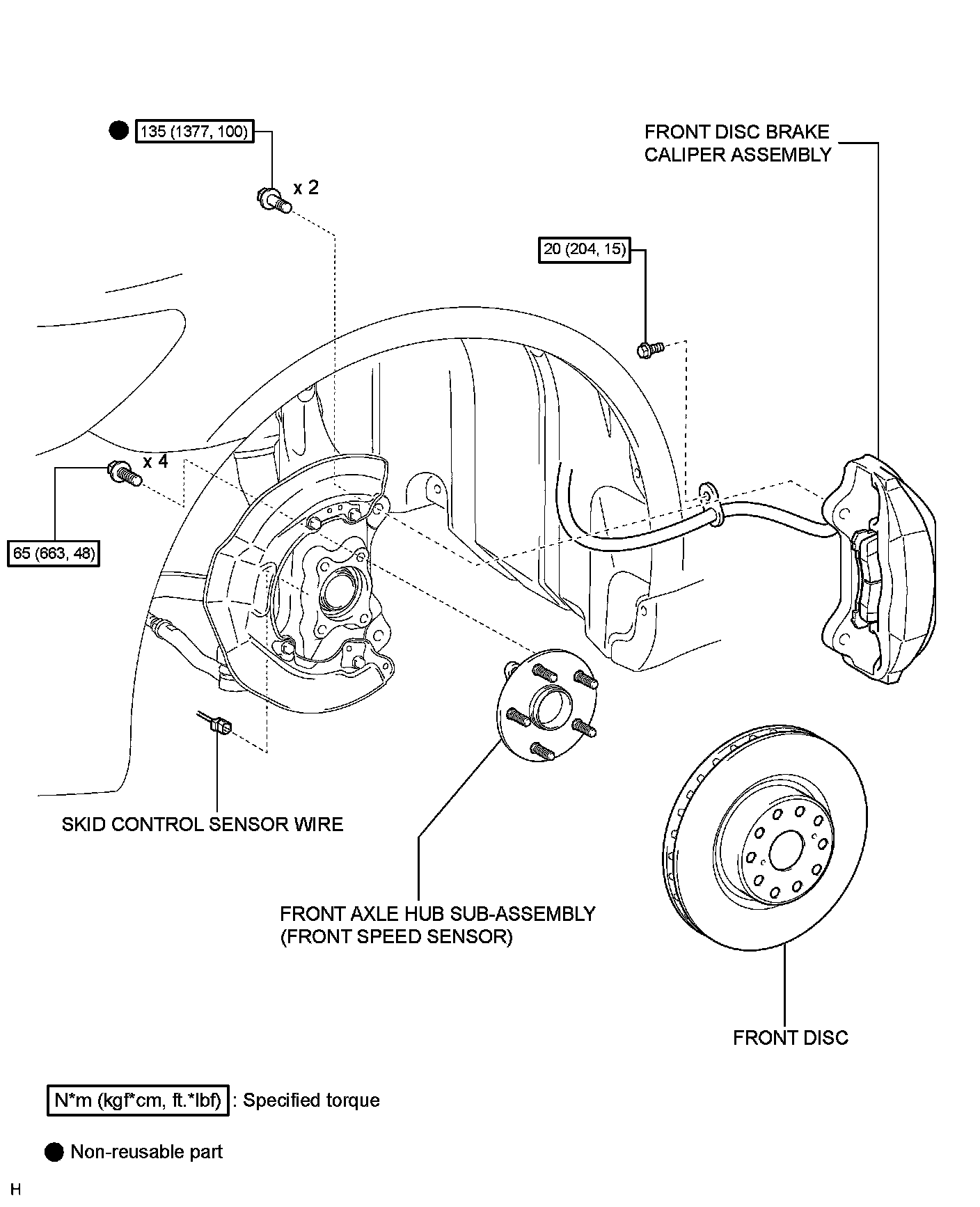 135 (1377, 100)

x 2

FRONT DISC BRAKE CALIPER ASSEMBLY

20 (204, 15)

x 4

65 (663, 48)

SKID CONTROL SENSOR WIRE

FRONT AXLE HUB SUB-ASSEMBLY (FRONT SPEED SENSOR)

FRONT DISC

N*m (kgf*cm, ft.*lbf) : Specified torque

Non-reusable part

H