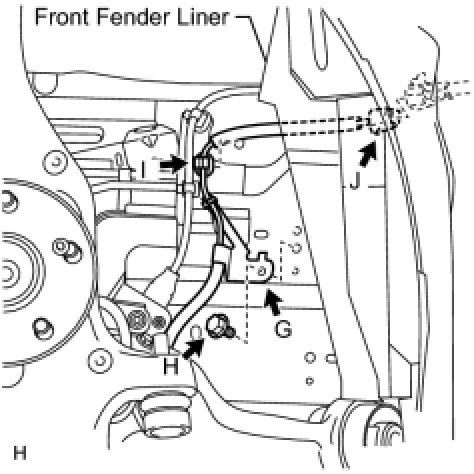 Front Fender Liner

I

J

G

H

H