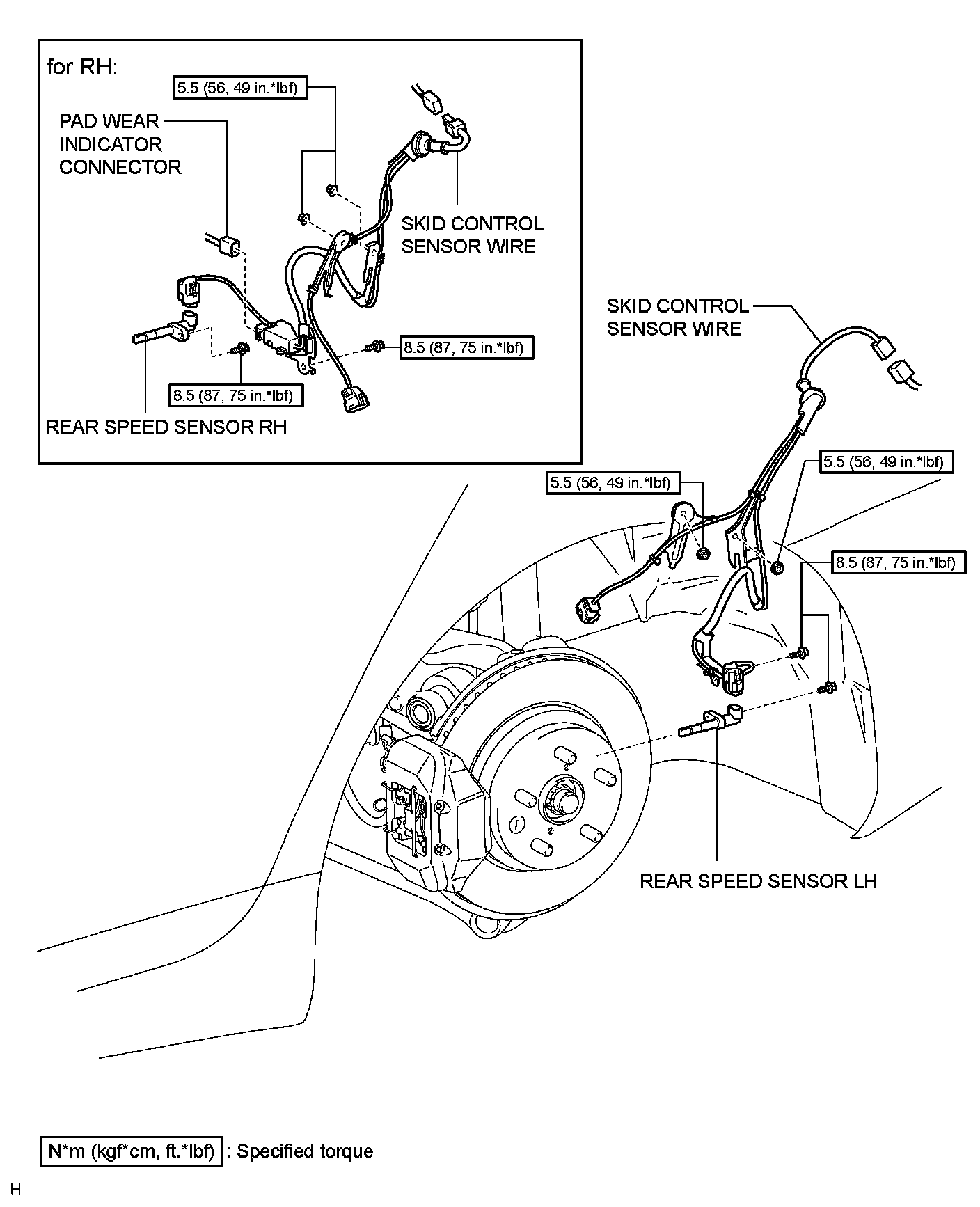 for RH:

5.5 (56, 49 in.*lbf)

PAD WEAR INDICATOR CONNECTOR

SKID CONTROL SENSOR WIRE

8.5 (87, 75 in.*lbf)

8.5 (87, 75 in.*lbf)

REAR SPEED SENSOR RH

SKID CONTROL SENSOR WIRE

5.5 (56, 49 in.*lbf)

5.5 (56, 49 in.*lbf)

8.5 (87, 75 in.*lbf)

REAR SPEED SENSOR LH

N*m (kgf*cm, ft.*lbf) : Specified torque

H