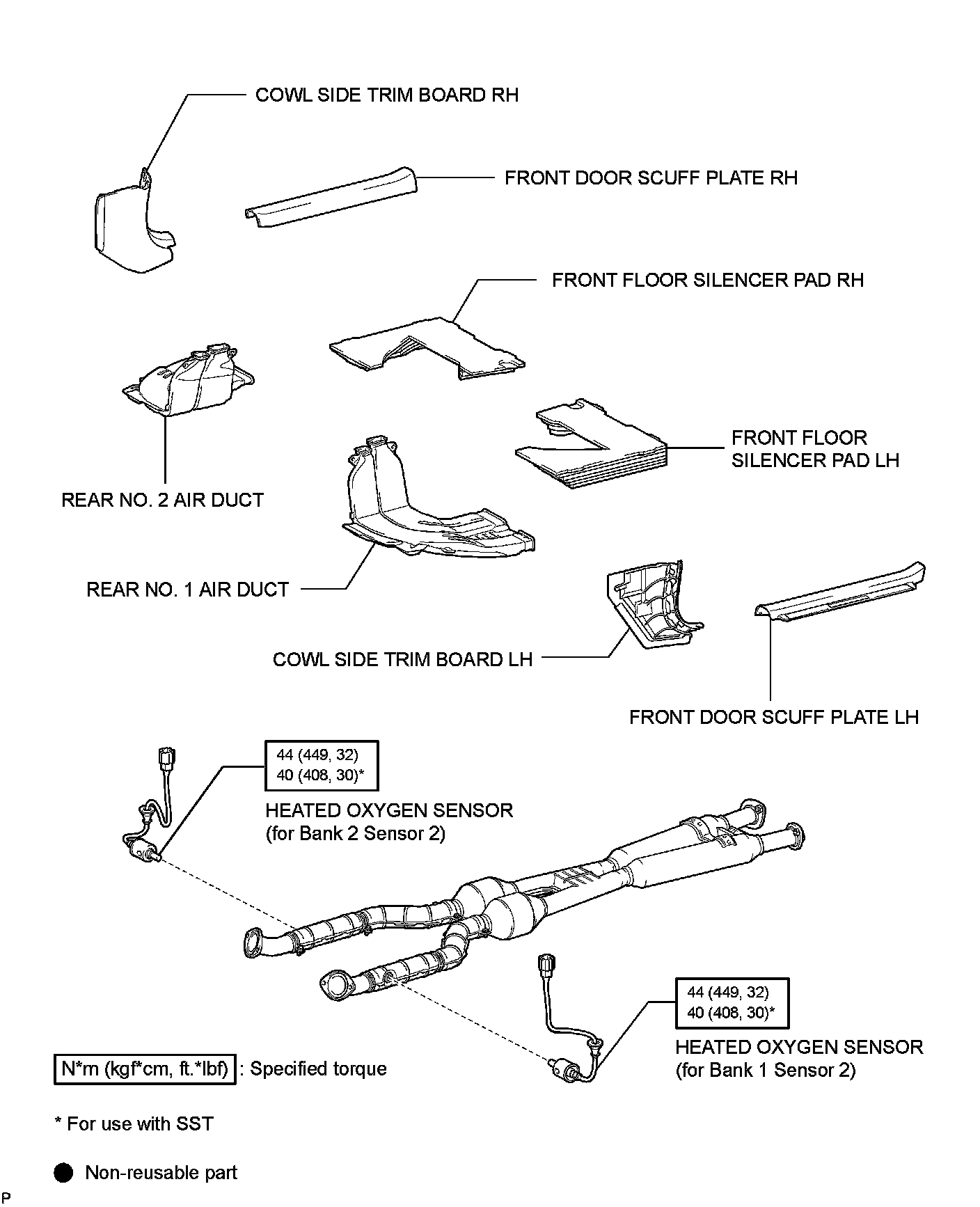 COWL SIDE TRIM BOARD RH

FRONT DOOR SCUFF PLATE RH

FRONT FLOOR SILENCER PAD RH

FRONT FLOOR SILENCER PAD LH

REAR NO. 2 AIR DUCT

REAR NO. 1 AIR DUCT

COWL SIDE TRIM BOARD LH

FRONT DOOR SCUFF PLATE LH

44 (449, 32)
40 (408, 30)*

HEATED OXYGEN SENSOR
(for Bank 2 Sensor 2)

44 (449, 32)
40 (408, 30)*

HEATED OXYGEN SENSOR
(for Bank 1 Sensor 2)

N*m (kgf*cm, ft.*lbf) : Specified torque

* For use with SST

Non-reusable part

P