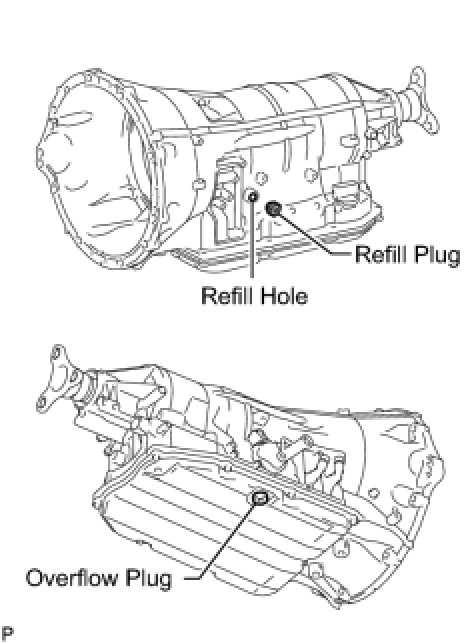 Refill Plug

Refill Hole

Overflow Plug

P