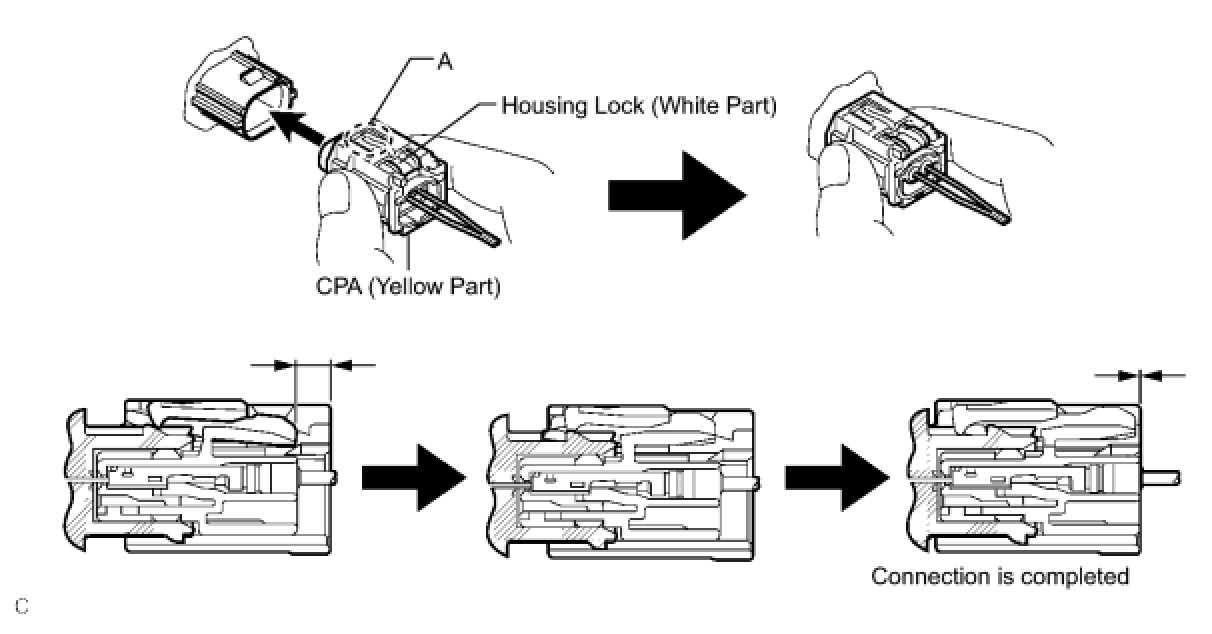 A
Housing Lock (White Part)
CPA (Yellow Part)
Connection is completed
C