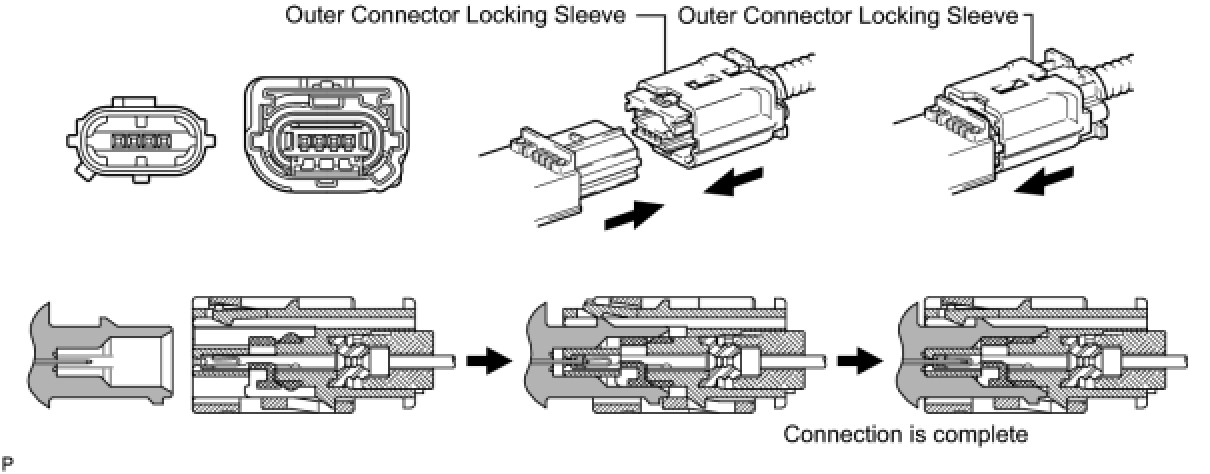 Outer Connector Locking Sleeve
Outer Connector Locking Sleeve

Connection is complete

P