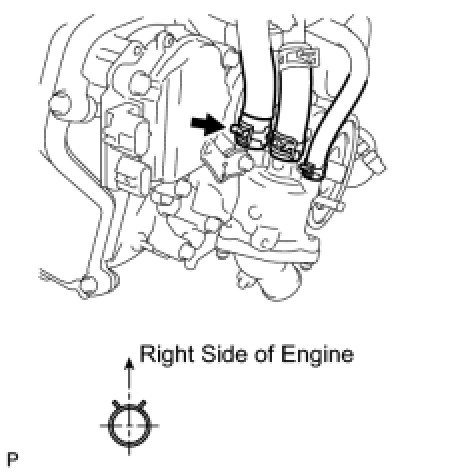 Right Side of Engine

P