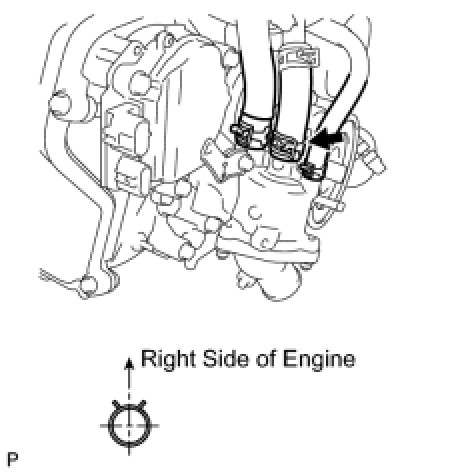 Right Side of Engine

P