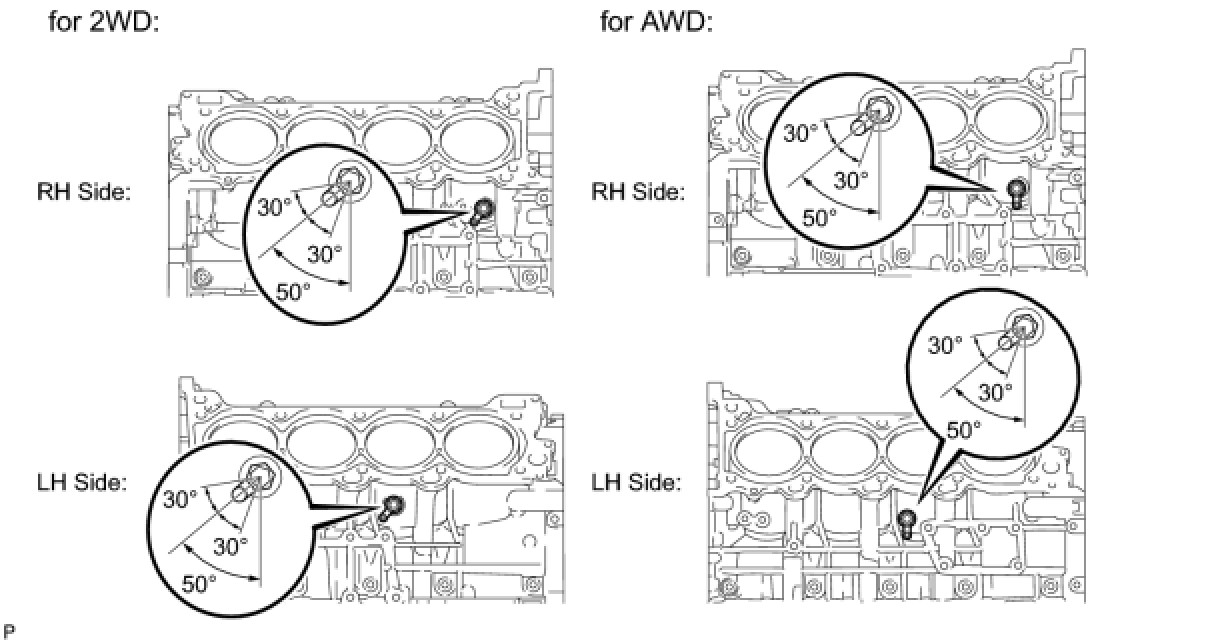 for 2WD:

RH Side:

30°
30°
50°

LH Side:

30°
30°
50°

for AWD:

RH Side:

30°
30°
50°

LH Side:

30°
30°
50°

P