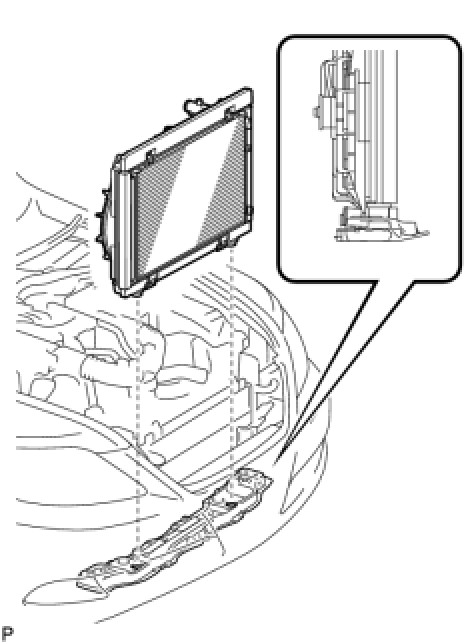 P