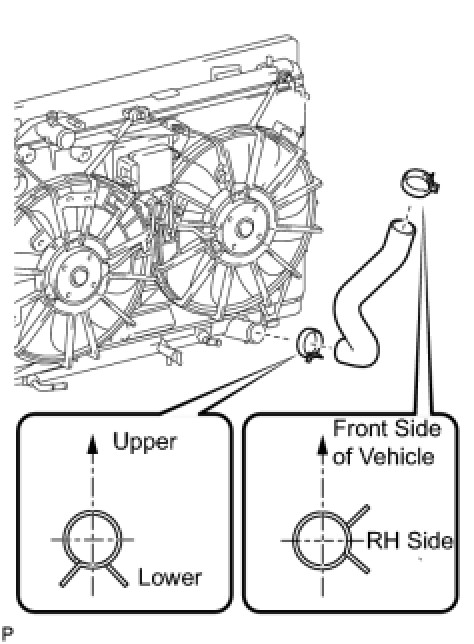 Upper

Lower

Front Side of Vehicle

RH Side

P