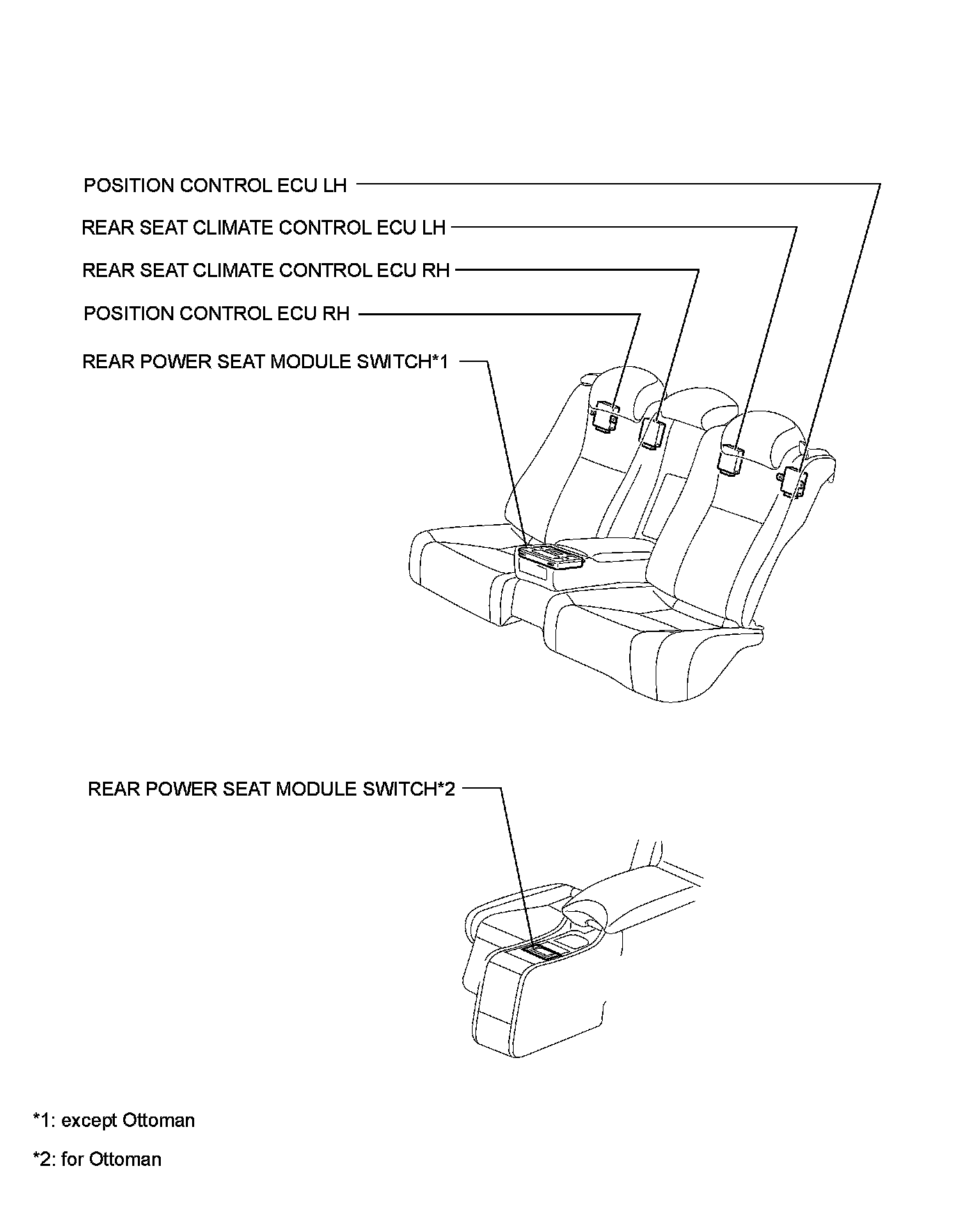 POSITION CONTROL ECU LH

REAR SEAT CLIMATE CONTROL ECU LH

REAR SEAT CLIMATE CONTROL ECU RH

POSITION CONTROL ECU RH

REAR POWER SEAT MODULE SWITCH*1

REAR POWER SEAT MODULE SWITCH*2

*1: except Ottoman

*2: for Ottoman