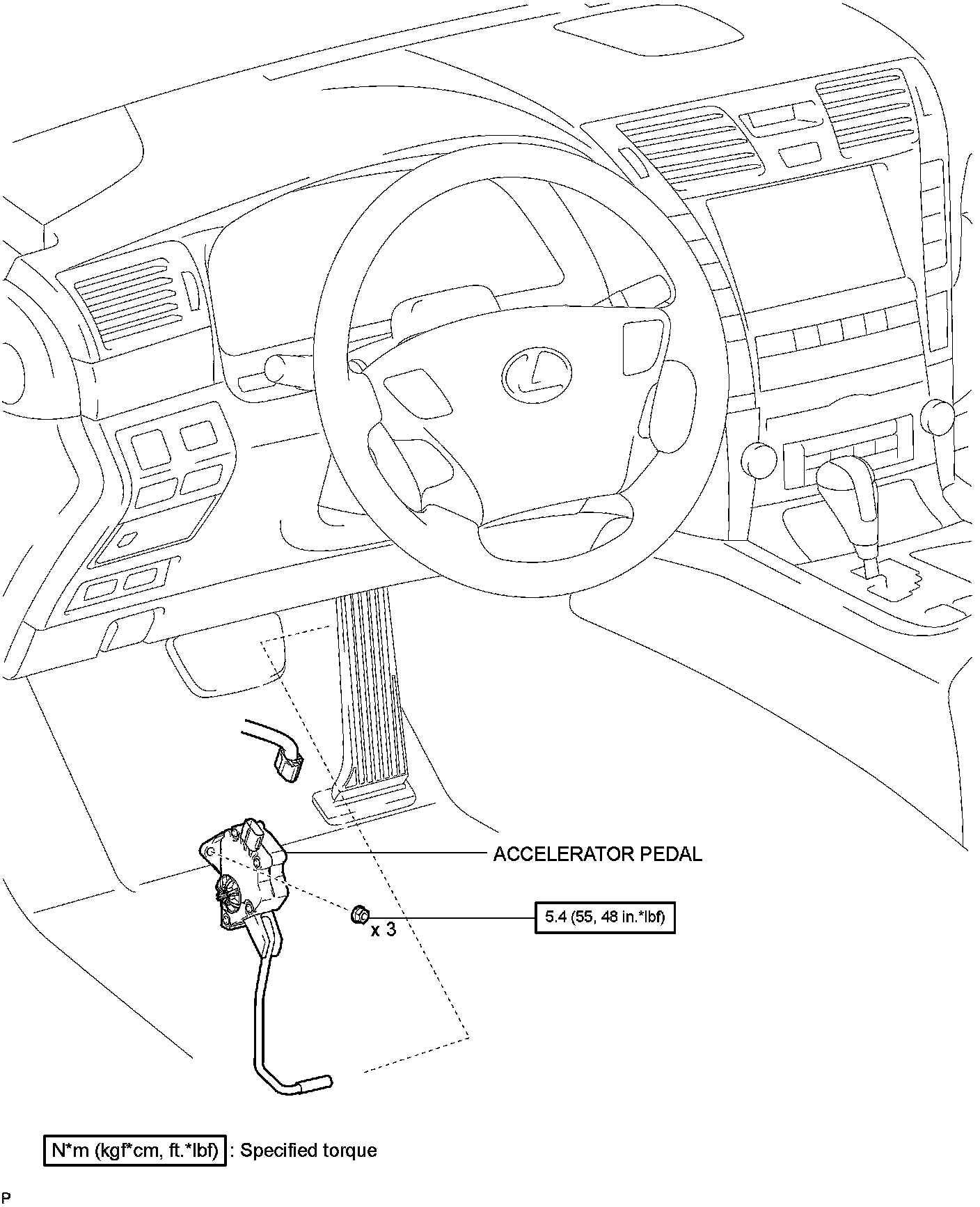 ACCELERATOR PEDAL

x 3

5.4 (55, 48 in.*lbf)

N*m (kgf*cm, ft.*lbf) : Specified torque

P