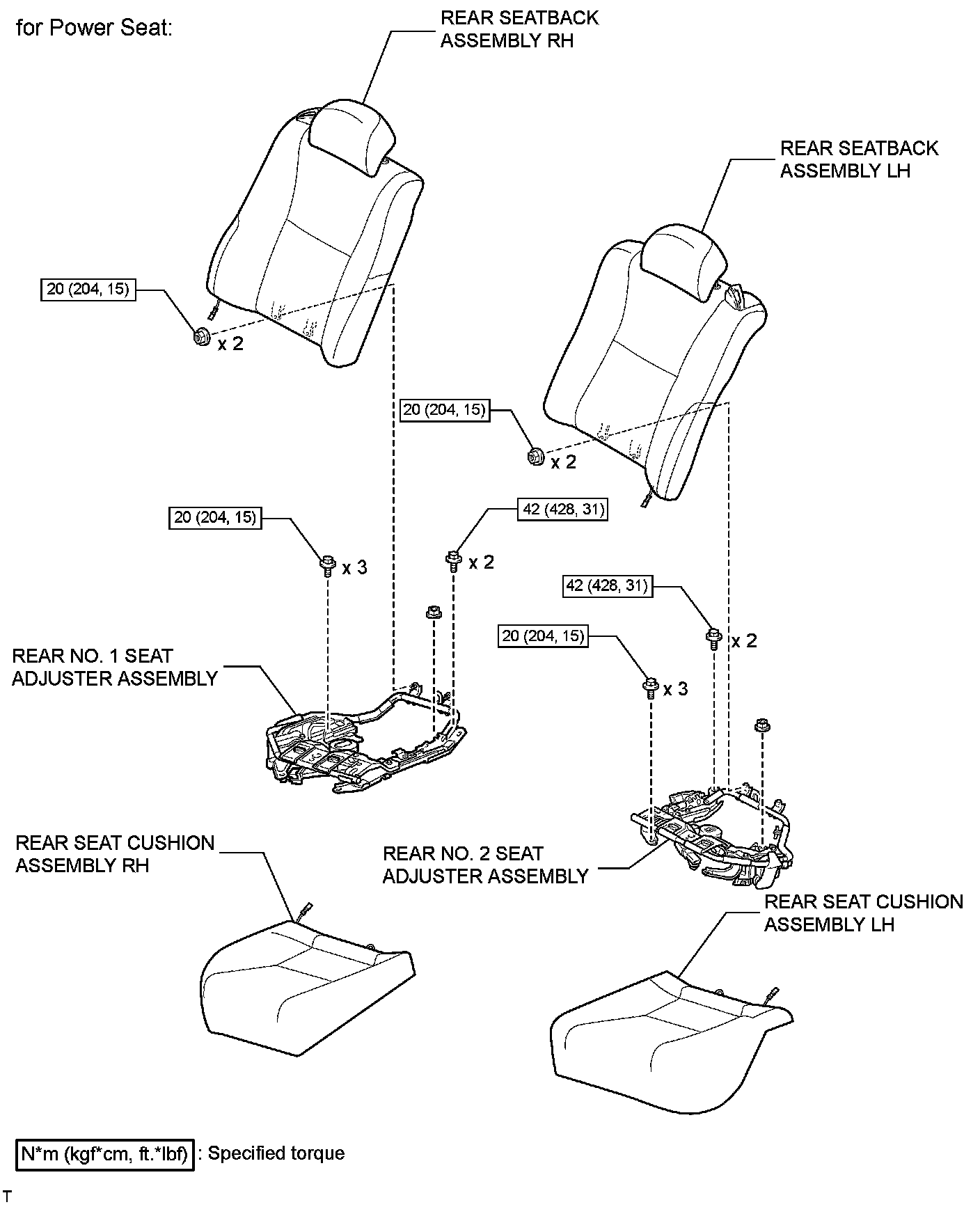 for Power Seat:

REAR SEATBACK ASSEMBLY RH

REAR SEATBACK ASSEMBLY LH

20 (204, 15)

x 2

20 (204, 15)

x 2

20 (204, 15)

x 3

42 (428, 31)

x 2

42 (428, 31)

x 2

20 (204, 15)

x 3

REAR NO. 1 SEAT ADJUSTER ASSEMBLY

REAR SEAT CUSHION ASSEMBLY RH

REAR NO. 2 SEAT ADJUSTER ASSEMBLY

REAR SEAT CUSHION ASSEMBLY LH

N*m (kgf*cm, ft.*lbf) : Specified torque

T