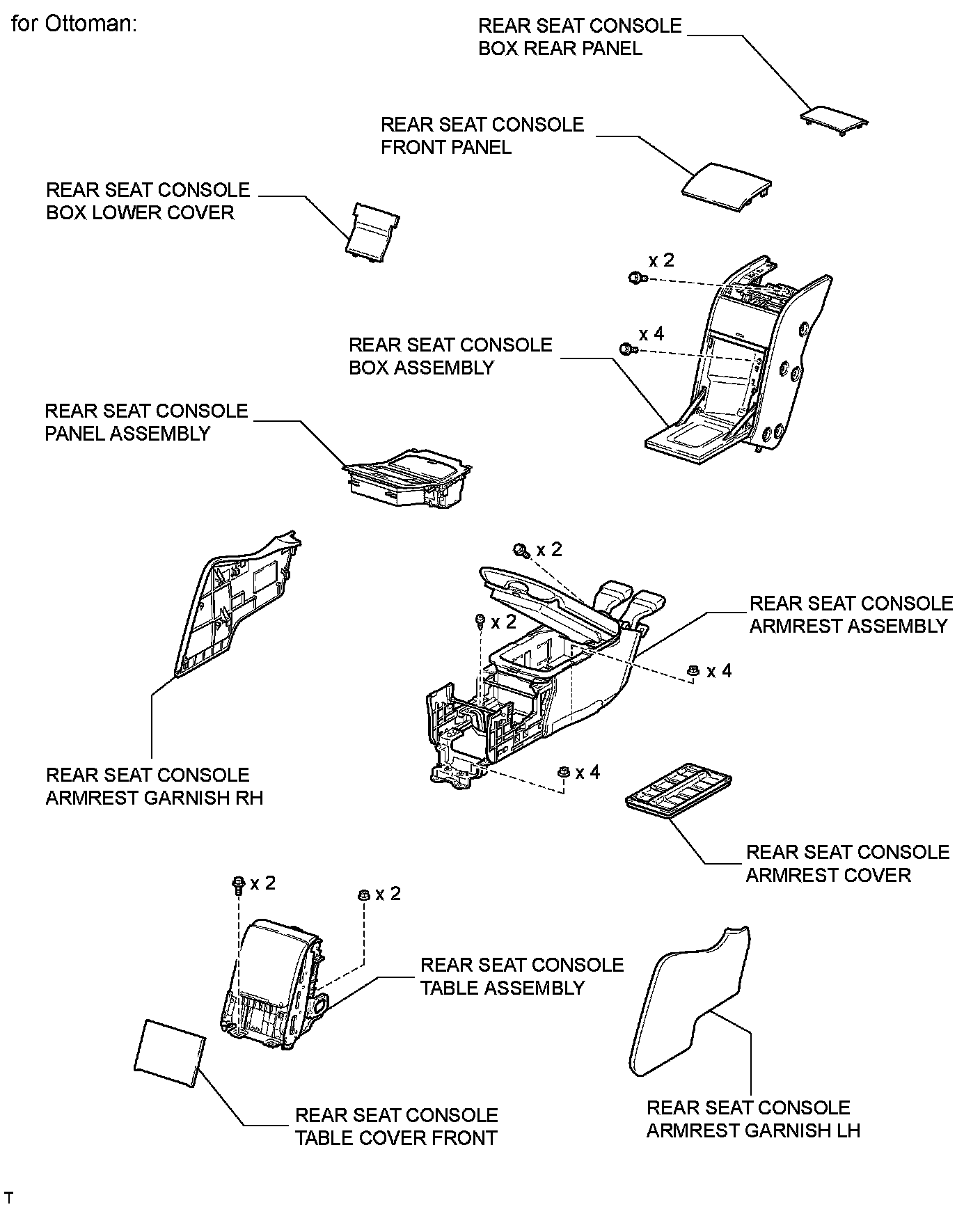 for Ottoman:

REAR SEAT CONSOLE BOX REAR PANEL

REAR SEAT CONSOLE FRONT PANEL

REAR SEAT CONSOLE BOX LOWER COVER

x 2

x 4

REAR SEAT CONSOLE BOX ASSEMBLY

REAR SEAT CONSOLE PANEL ASSEMBLY

x 2

x 2

REAR SEAT CONSOLE ARMREST ASSEMBLY

x 4

x 4

REAR SEAT CONSOLE ARMREST GARNISH RH

REAR SEAT CONSOLE ARMREST COVER

x 2

x 2

REAR SEAT CONSOLE TABLE ASSEMBLY

REAR SEAT CONSOLE TABLE COVER FRONT

REAR SEAT CONSOLE ARMREST GARNISH LH

T