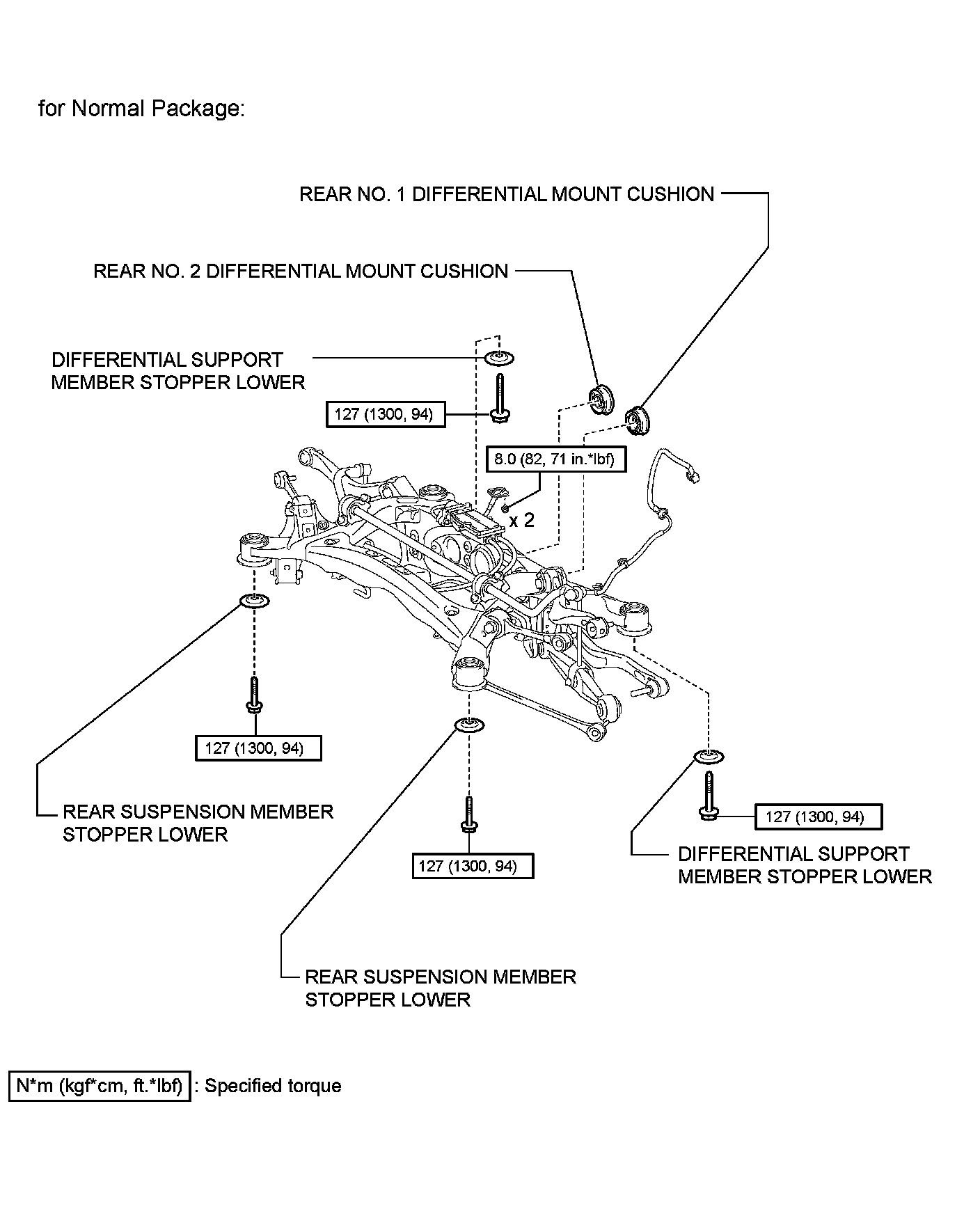 for Normal Package:

REAR NO. 1 DIFFERENTIAL MOUNT CUSHION

REAR NO. 2 DIFFERENTIAL MOUNT CUSHION

DIFFERENTIAL SUPPORT MEMBER STOPPER LOWER

127 (1300, 94)

8.0 (82, 71 in.*lbf)

x 2

127 (1300, 94)

REAR SUSPENSION MEMBER STOPPER LOWER

127 (1300, 94)

127 (1300, 94)

DIFFERENTIAL SUPPORT MEMBER STOPPER LOWER

REAR SUSPENSION MEMBER STOPPER LOWER

N*m (kgf*cm, ft.*lbf) : Specified torque