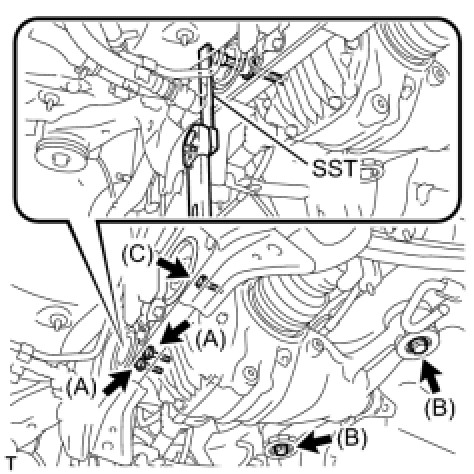 SST

(C)

(A)

(A)

(B)

(B)

T