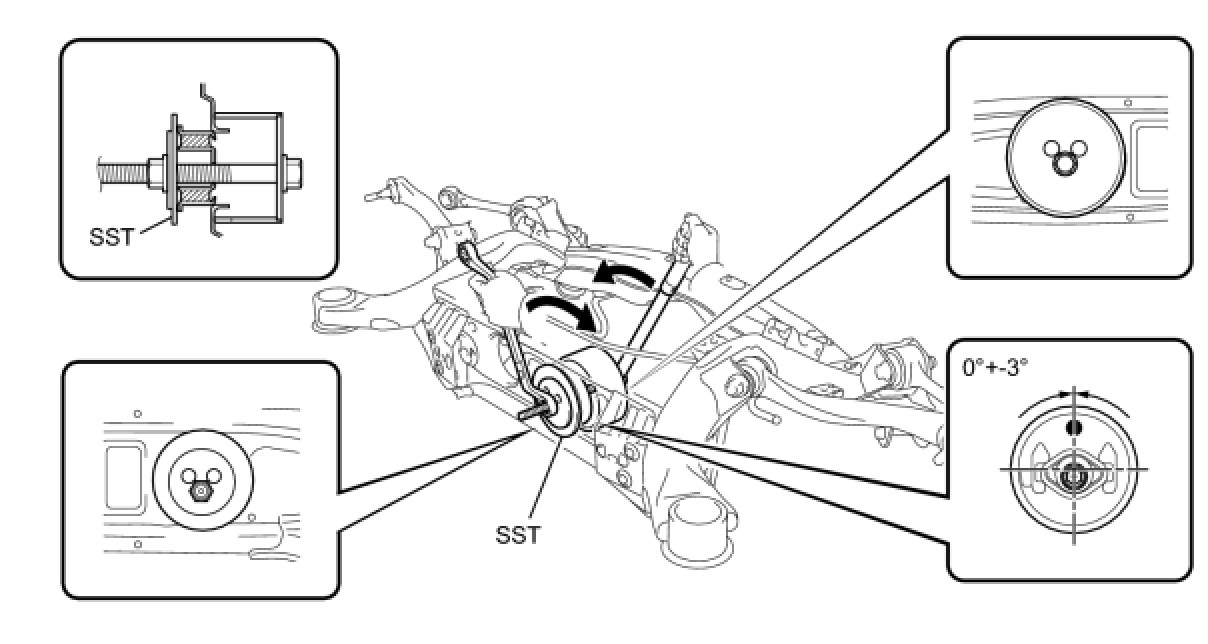 SST

0°+-3°

SST