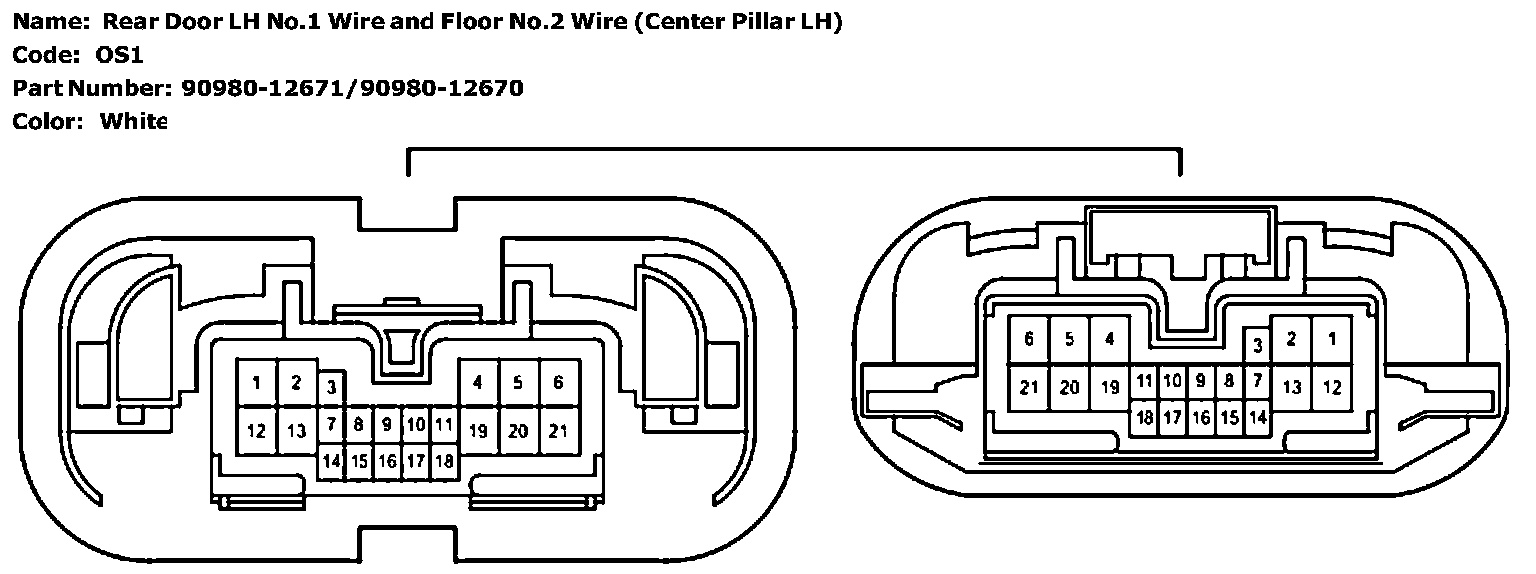 Name: Rear Door LH No.1 Wire and Floor No.2 Wire (Center Pillar LH)
Code: OS1
Part Number: 90980-12671/90980-12670
Color: White

1 2 3 4 5 6
12 13 7 8 9 10 11 19 20 21
14 15 16 17 18

6 5 4 3 2 1
21 20 19 11 10 9 8 7 13 12
18 17 16 15 14