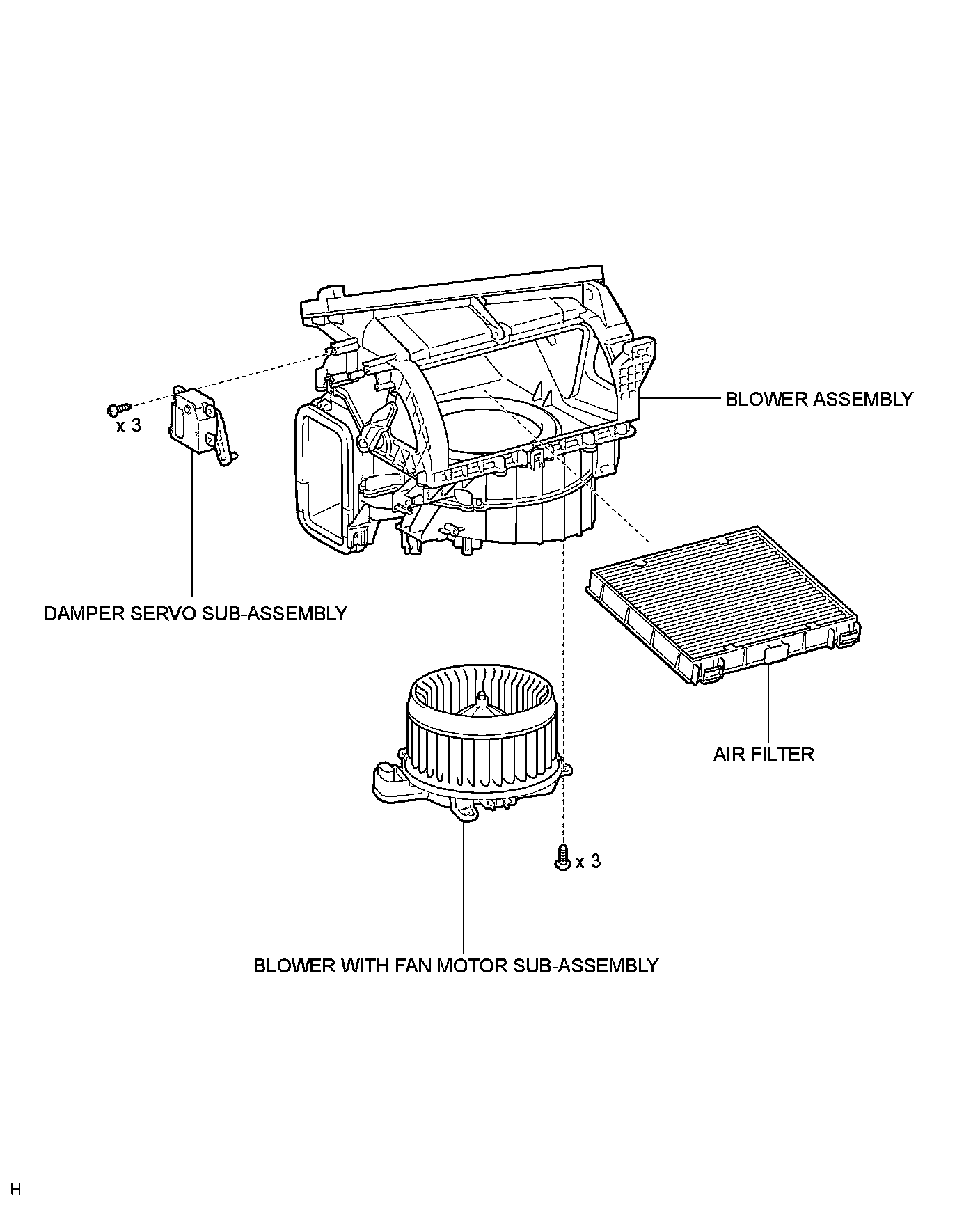 BLOWER ASSEMBLY

x 3

DAMPER SERVO SUB-ASSEMBLY

AIR FILTER

x 3

BLOWER WITH FAN MOTOR SUB-ASSEMBLY

H