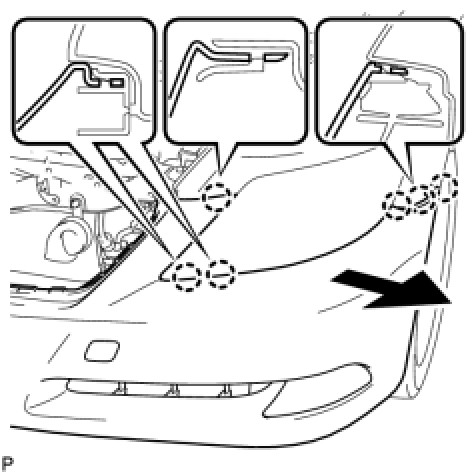 P