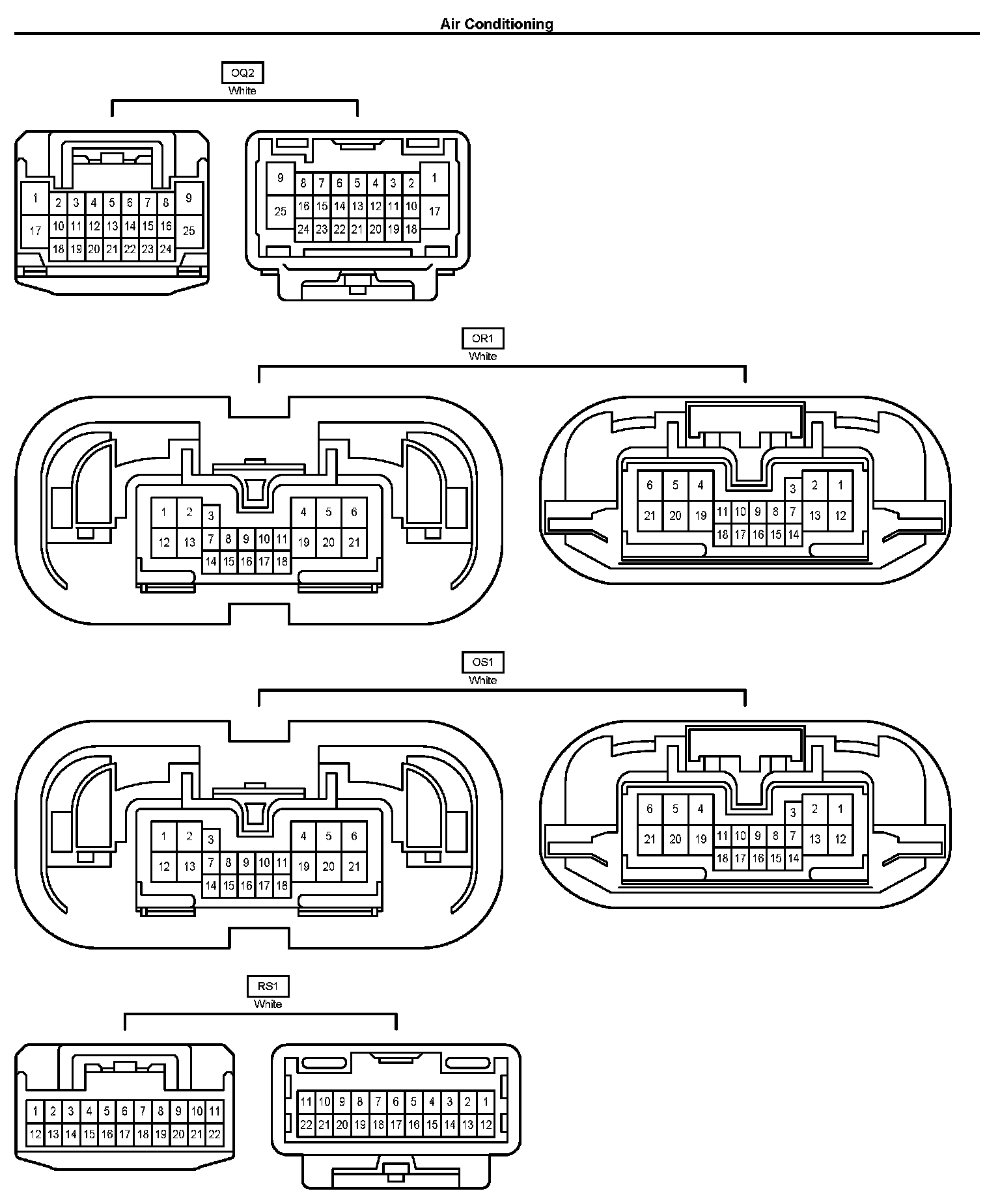 Air Conditioning

OQ2
White

1 2 3 4 5 6 7 8 9
17 10 11 12 13 14 15 16 25
18 19 20 21 22 23 24

9 8 7 6 5 4 3 2 1
25 16 15 14 13 12 11 10 17
24 23 22 21 20 19 18

OR1
White

1 2 3 4 5 6
12 13 7 8 9 10 11 19 20 21
14 15 16 17 18

6 5 4 3 2 1
21 20 19 11 10 9 8 7 13 12
18 17 16 15 14

OS1
White

1 2 3 4 5 6
12 13 7 8 9 10 11 19 20 21
14 15 16 17 18

6 5 4 3 2 1
21 20 19 11 10 9 8 7 13 12
18 17 16 15 14

RS1
White

1 2 3 4 5 6 7 8 9 10 11
12 13 14 15 16 17 18 19 20 21 22

11 10 9 8 7 6 5 4 3 2 1
22 21 20 19 18 17 16 15 14 13 12